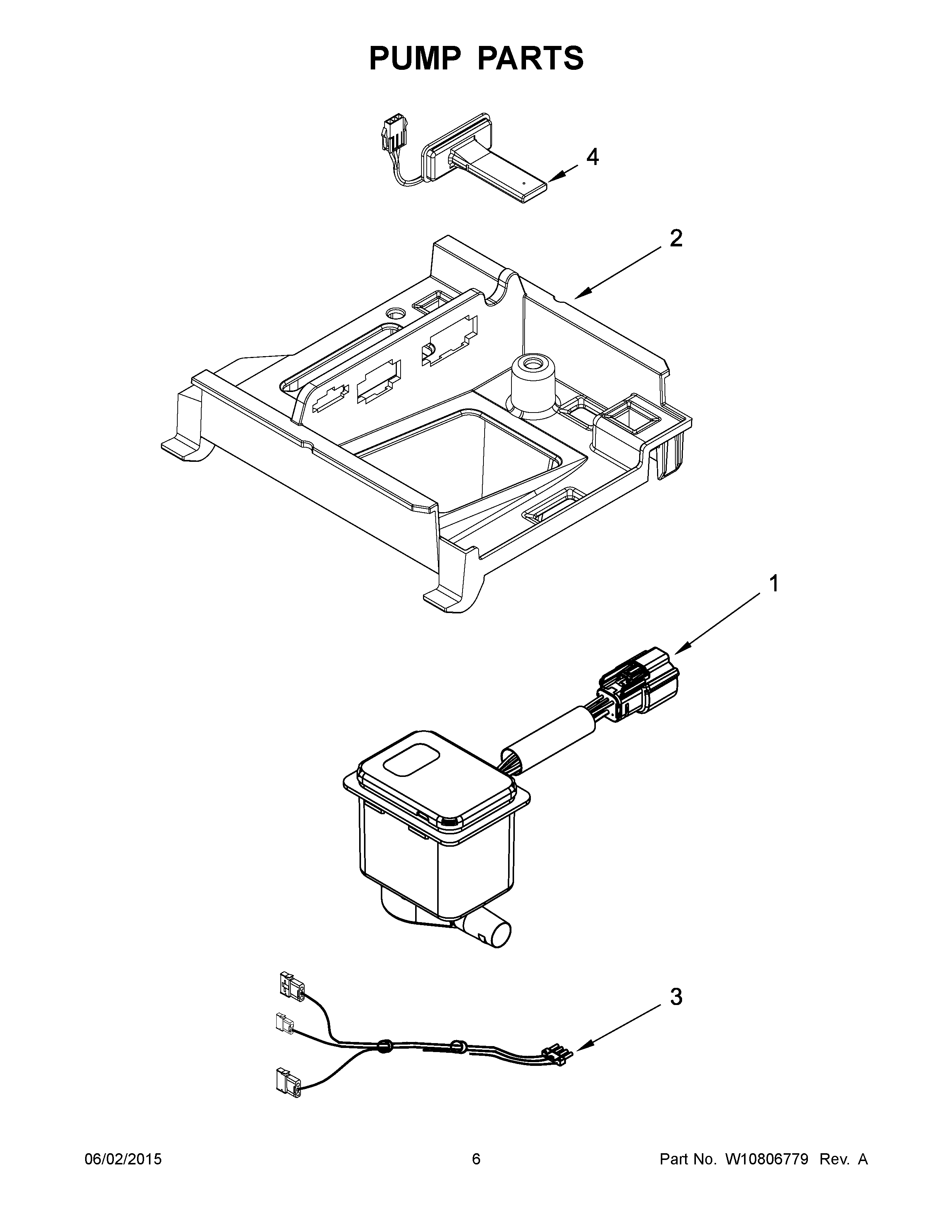 PUMP PARTS

4

2

1

3

06/02/2015

6

Part No. W10806779 Rev. A