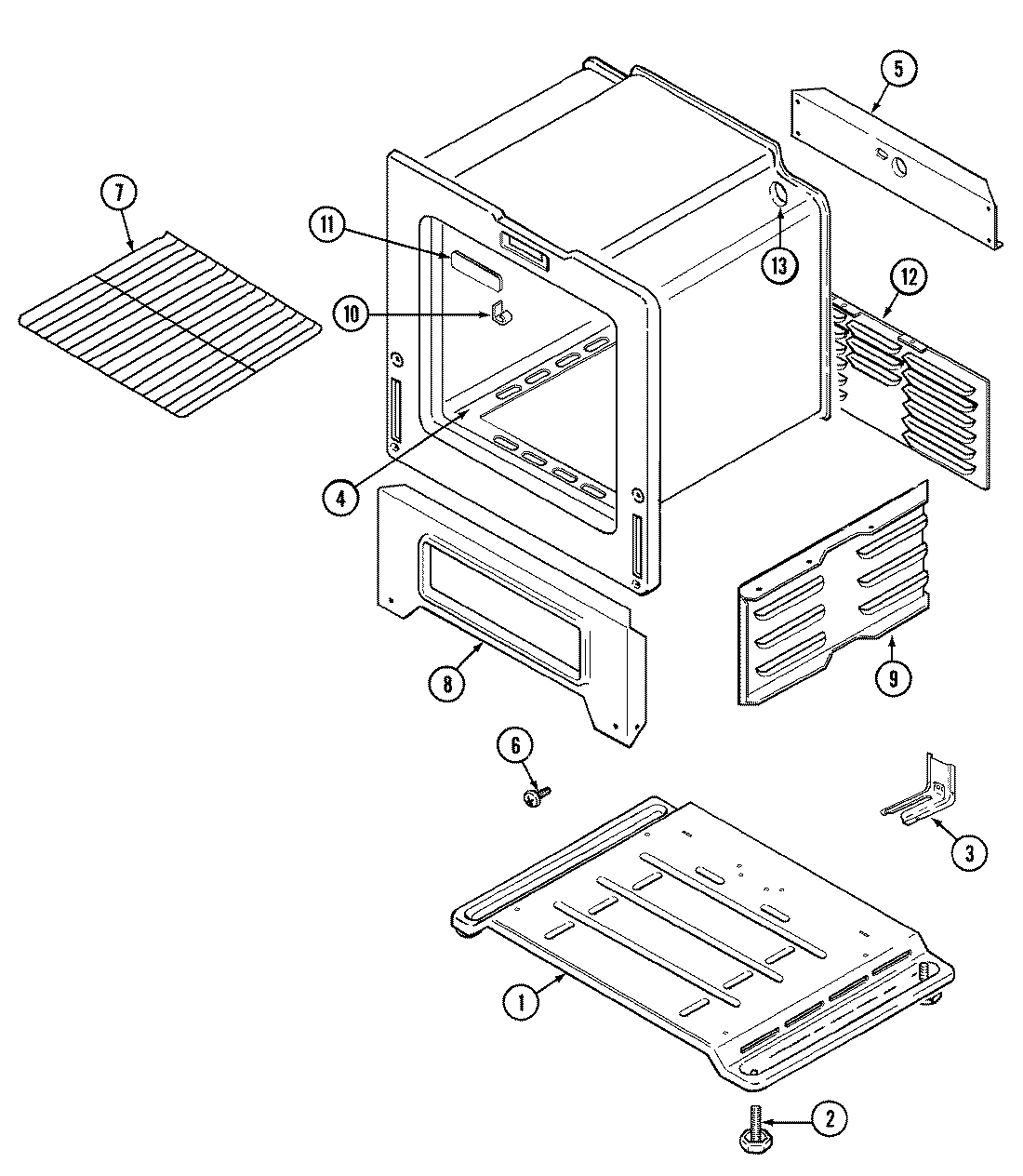 5
7
11
13
12
10
4
8
9
6
3
1
2