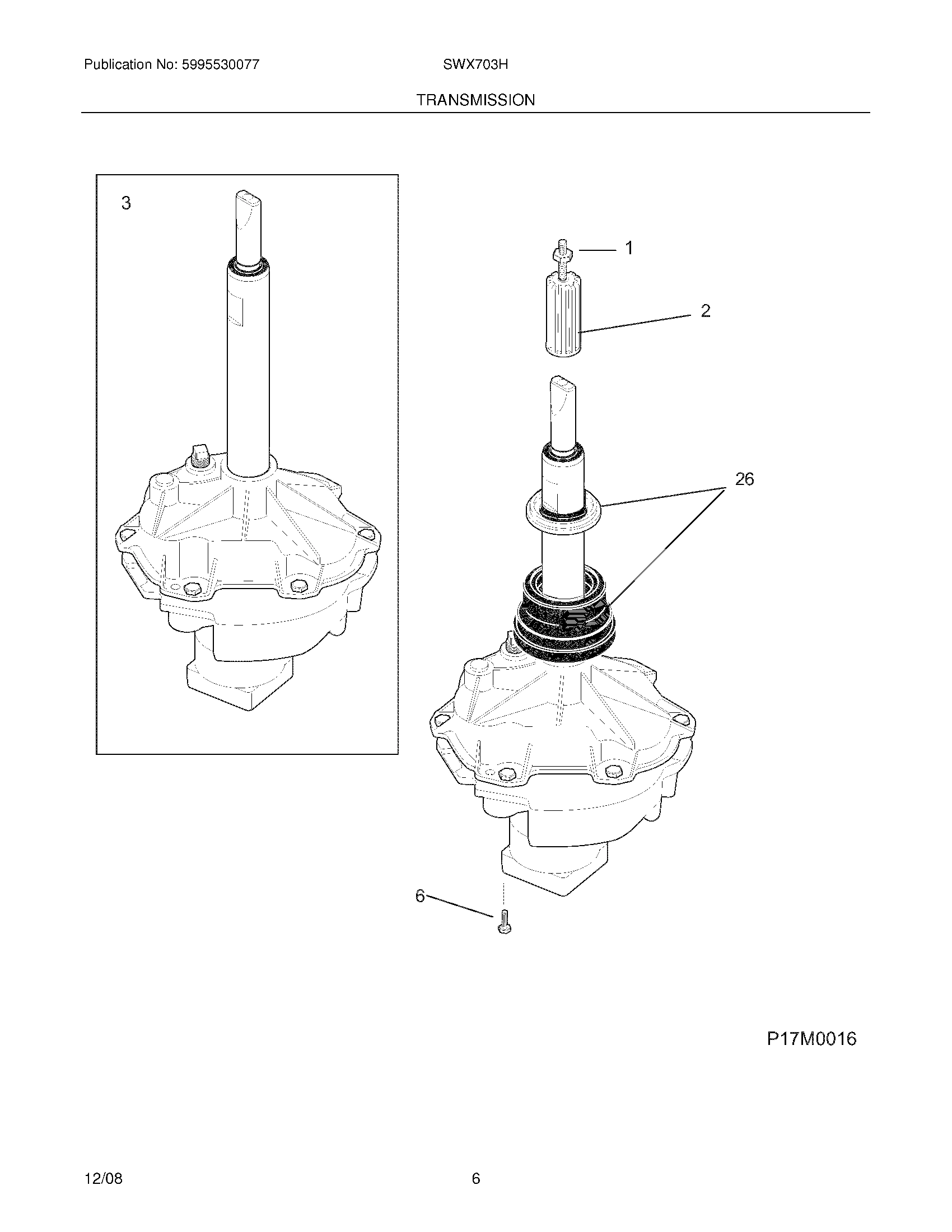 Publication No: 5995530077

SWX703H

TRANSMISSION

3

1

2

26

6

P17M0016

12/08

6