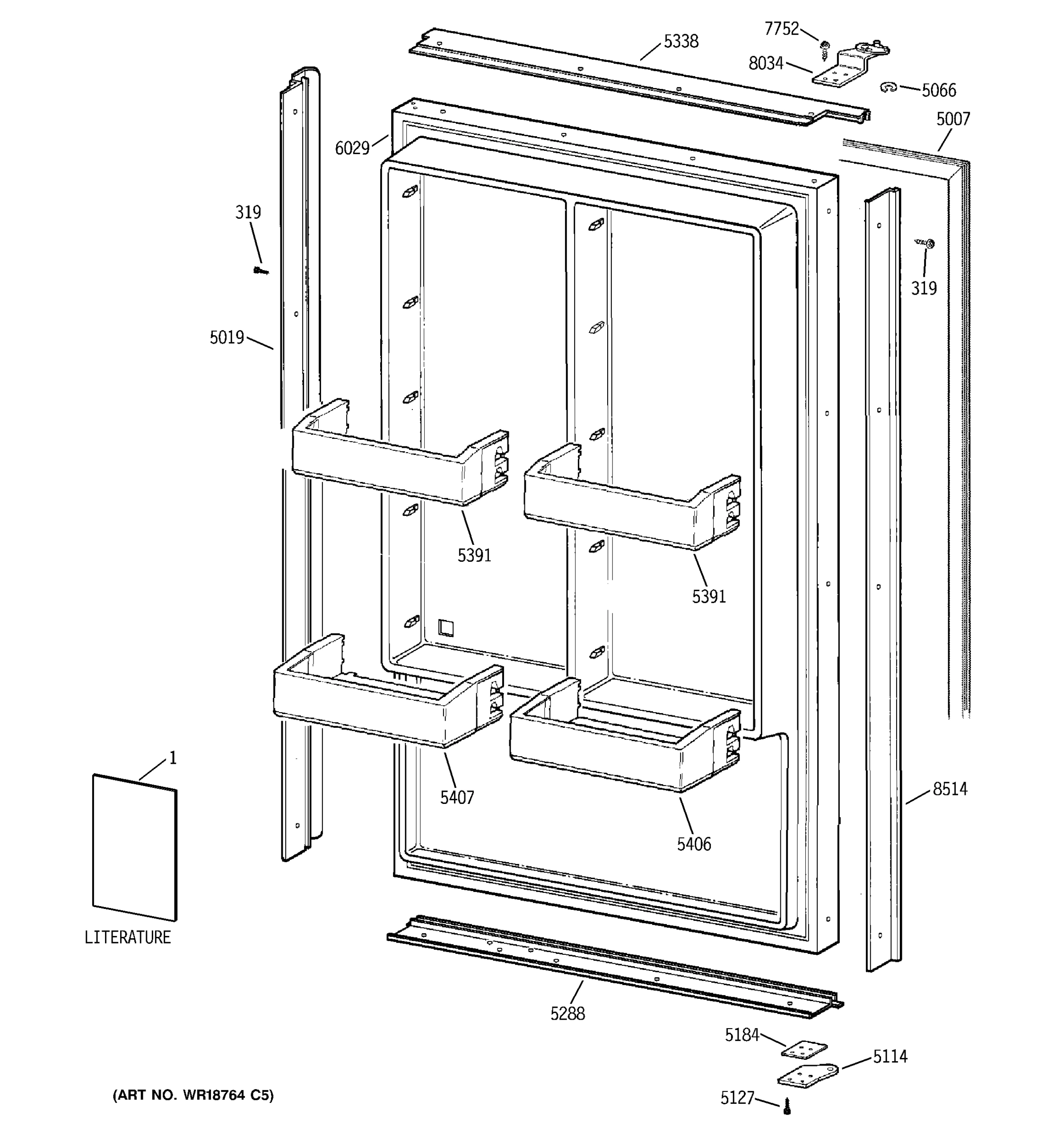 7752
5338
8034
5066
5007
6029
319
319
5019
5391
5391
1
5407
8514
5406
LITERATURE
5288
5184
5114
5127
(ART NO. WR18764 C5)