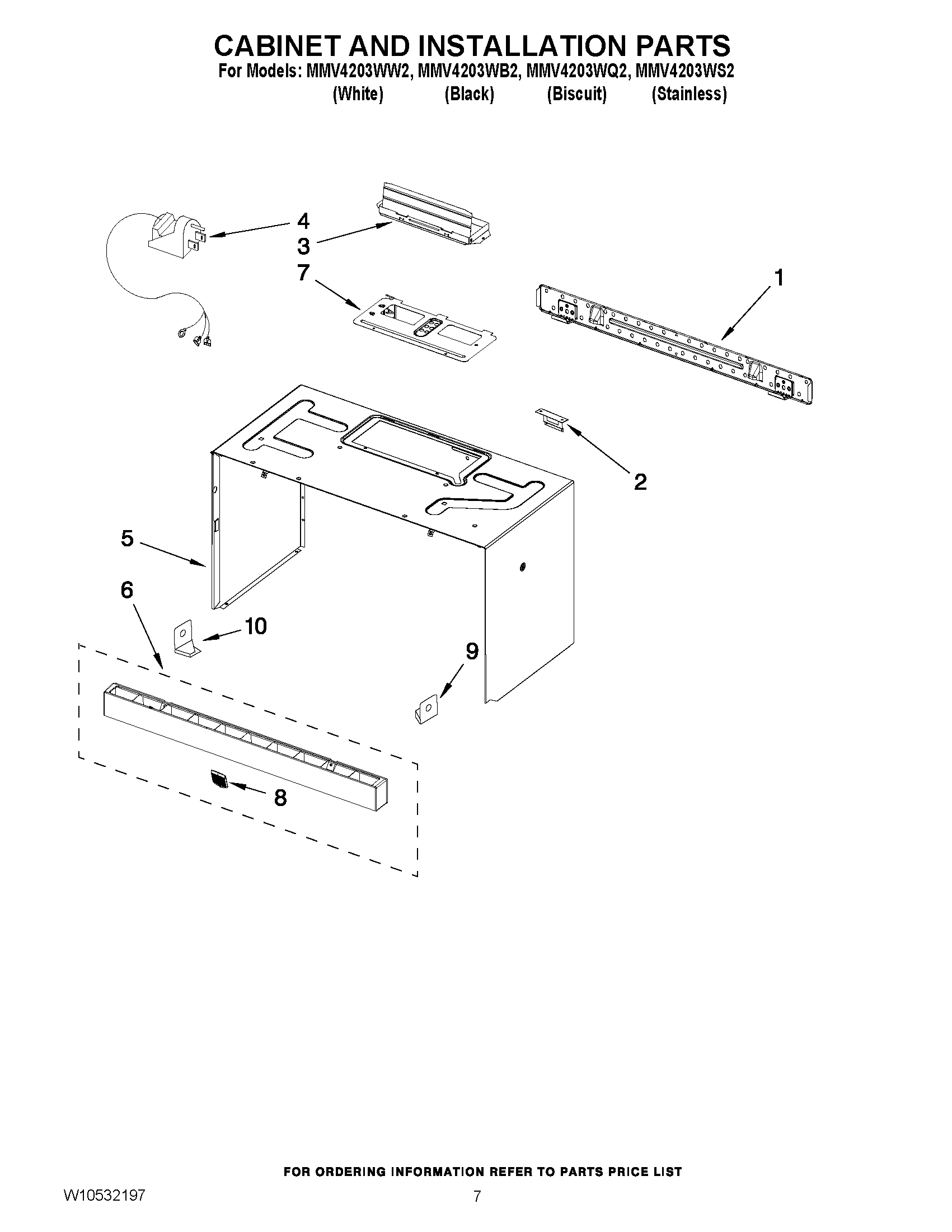 CABINET AND INSTALLATION PARTS

For Models: MMV4203WW2, MMV4203WB2, MMV4203WQ2, MMV4203WS2
(White) (Black) (Biscuit) (Stainless)

4
3
7
1
2
5
6
10
9
8

FOR ORDERING INFORMATION REFER TO PARTS PRICE LIST

W10532197

7