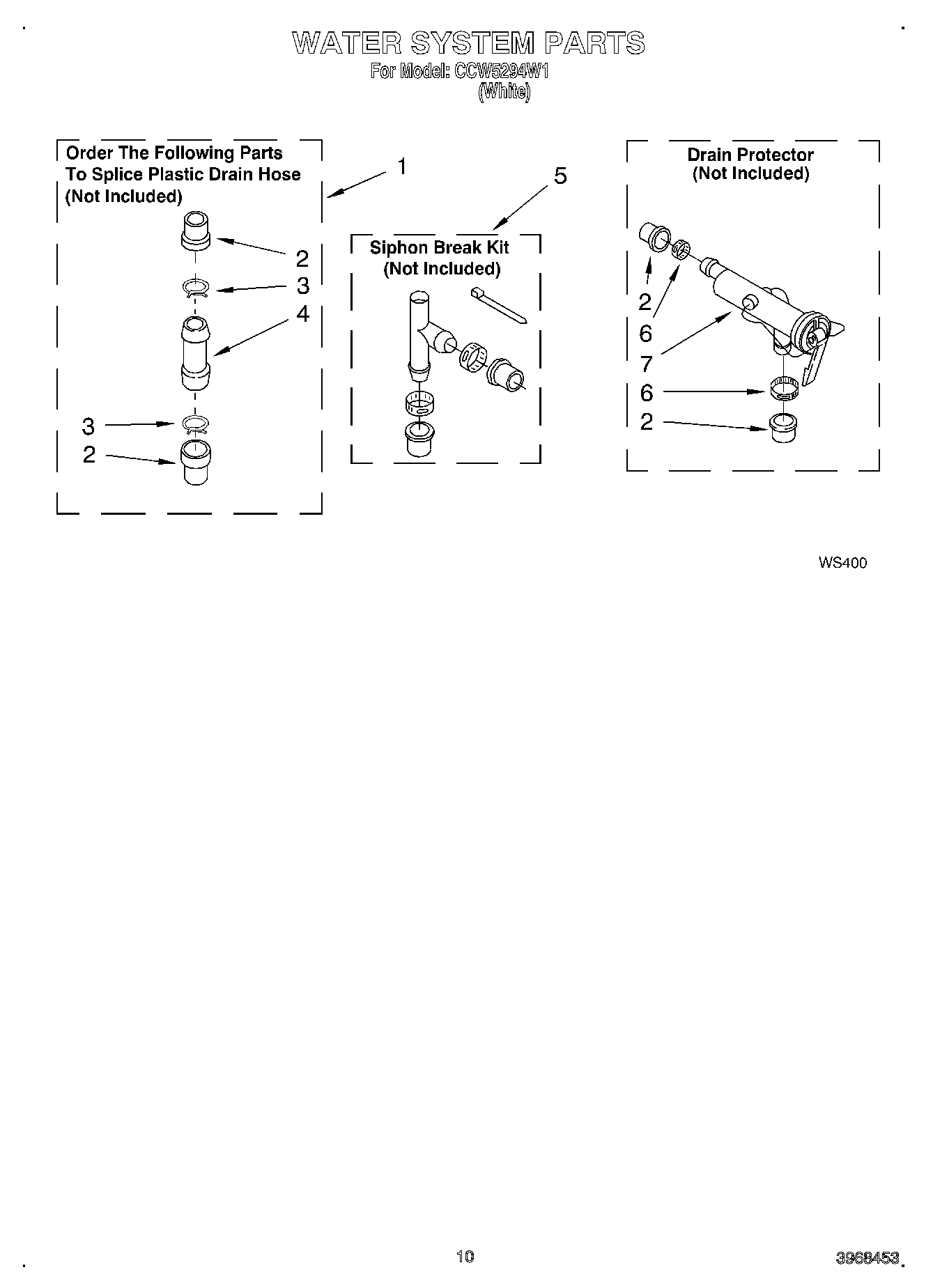 WATER SYSTEM PARTS
For Model: CCW5294W1
(White)

Order The Following Parts To Splice Plastic Drain Hose (Not Included)

1

2
3
4
3
2

5

Siphon Break Kit
(Not Included)

Drain Protector
(Not Included)

2
6
7
6
2

WS400

10

3968453