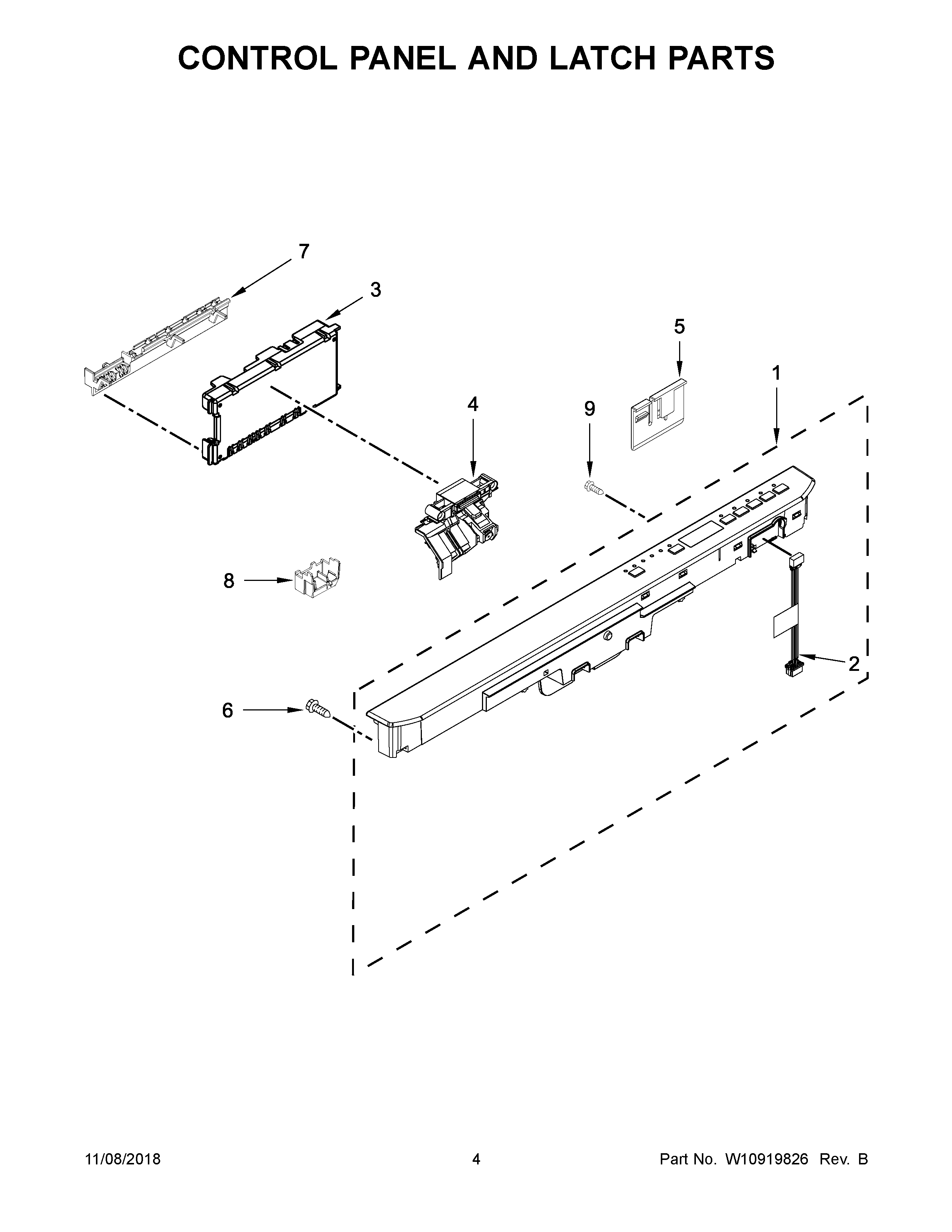 CONTROL PANEL AND LATCH PARTS

7

3

5

1

4

9

8

2

6

11/08/2018

4

Part No. W10919826 Rev. B