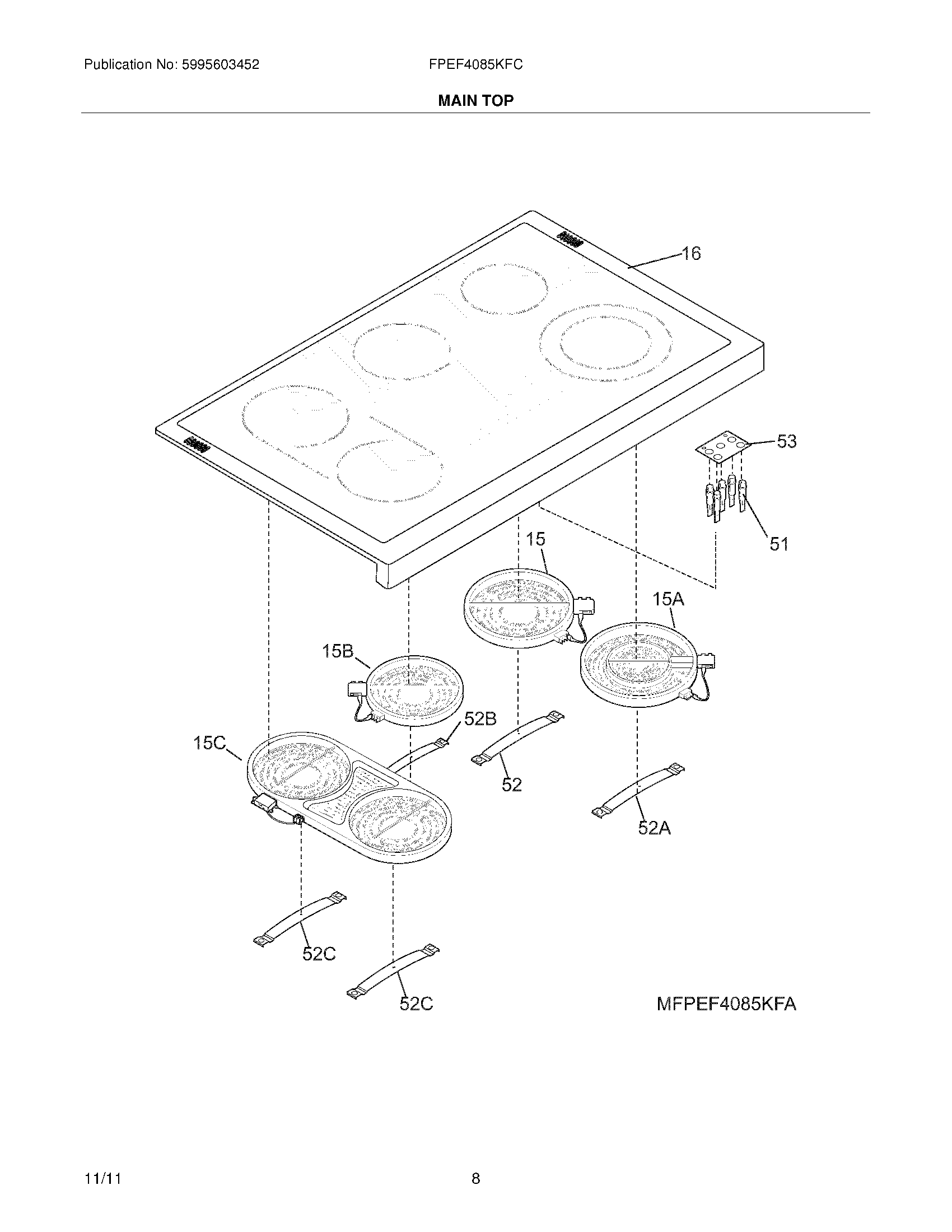 Publication No: 5995603452

FPEF4085KFC

MAIN TOP

16

53

51

15

15A

15B

52B

15C

52

52A

52C

52C

MFPEF4085KFA

11/11

8