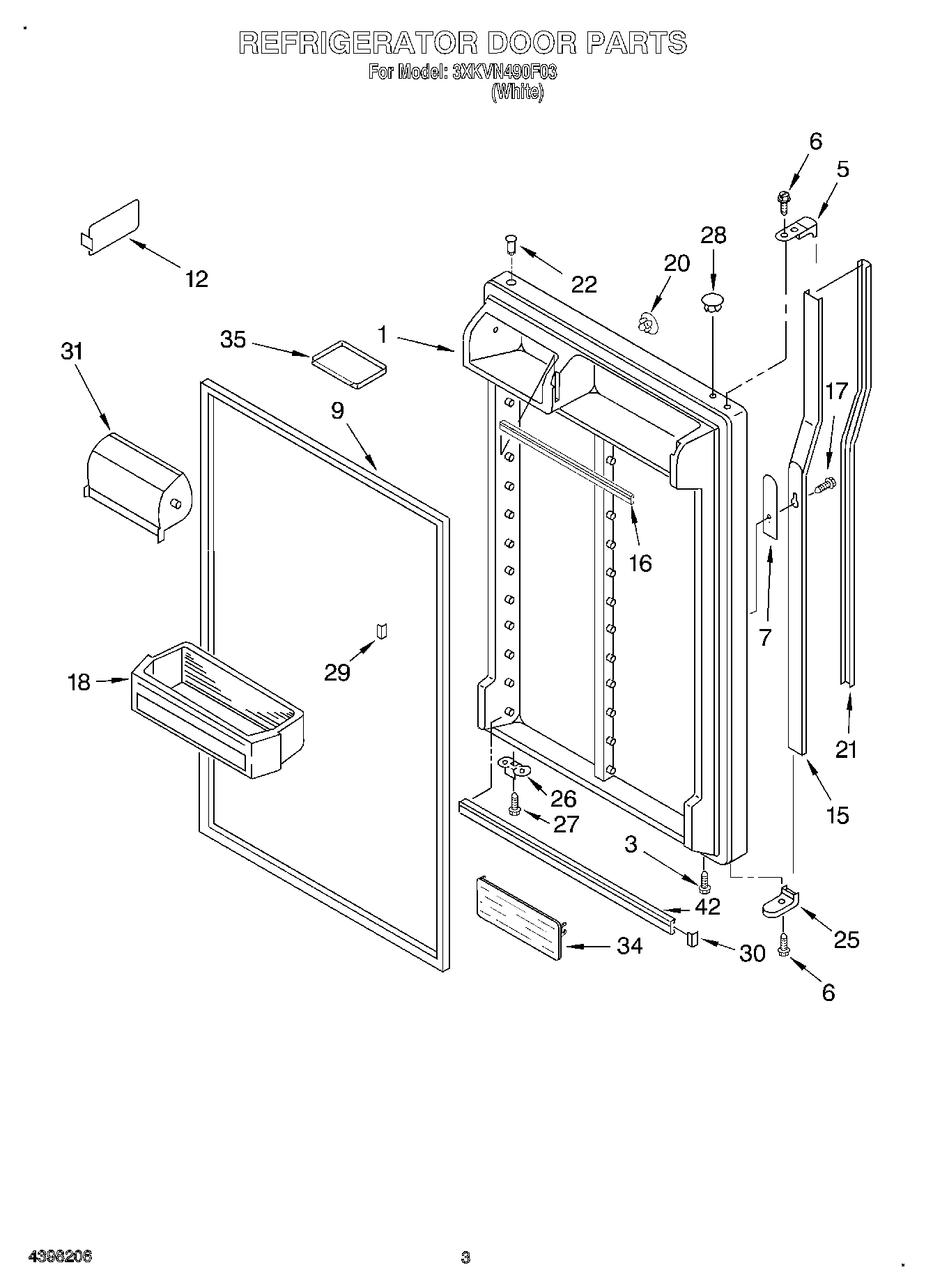 REFRIGERATOR DOOR PARTS
For Model: 3XKVN490F03
(White)

6
5
12
22
28
20
35
1
31
9
17
16
7
29
18
21
26
27
15
3
42
25
34
30
6

4398206
3