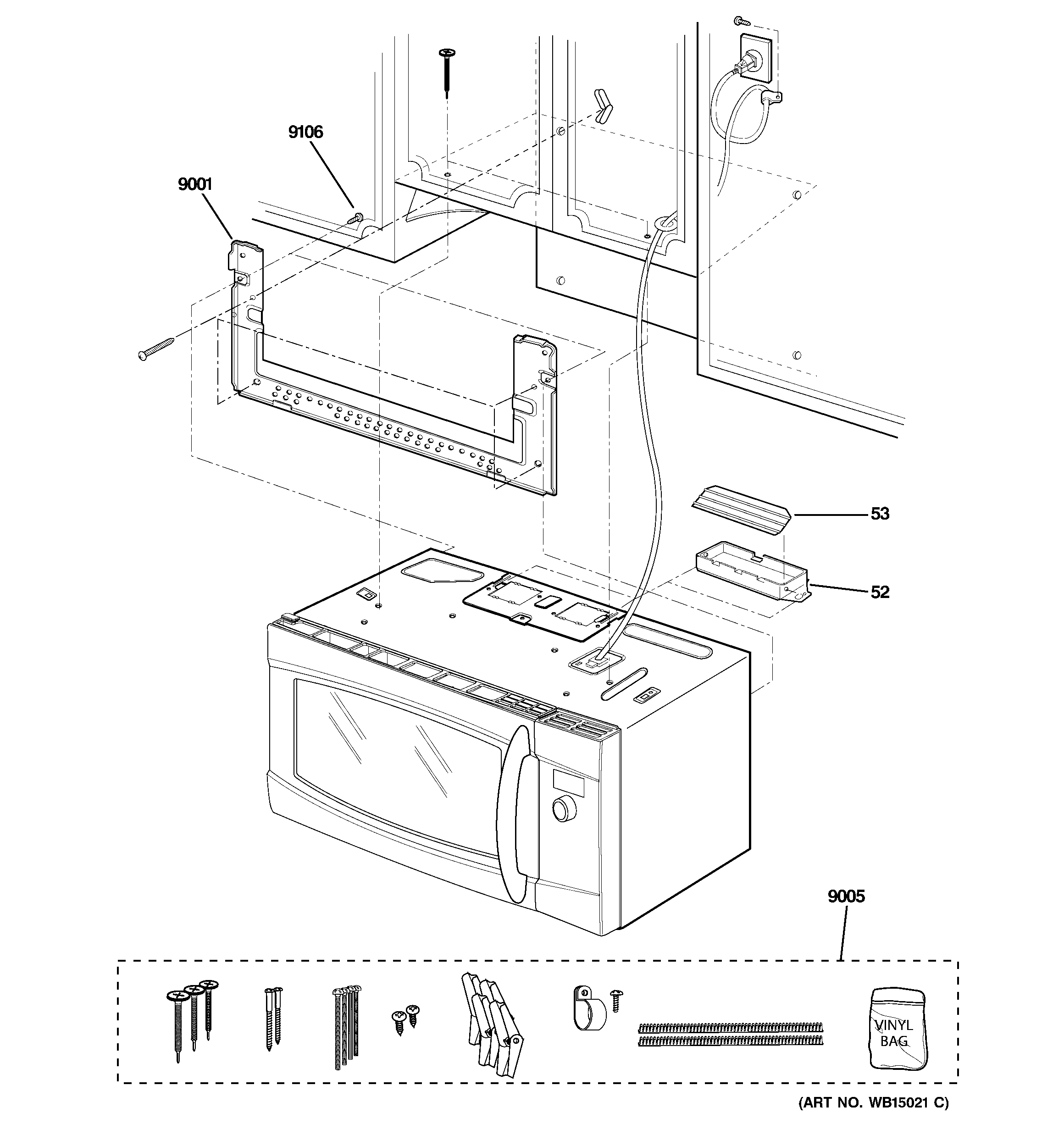 9106

9001

53

52

9005

VINYL BAG

(ART NO. WB15021 C)