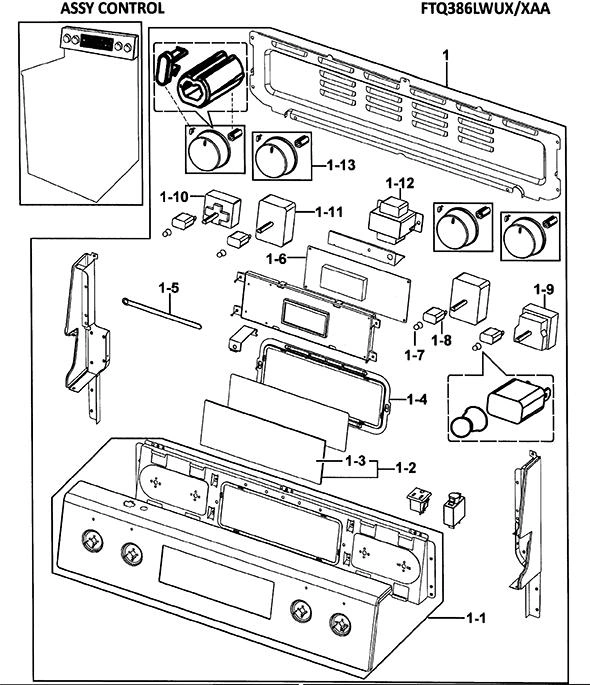 ASSY CONTROL

FTQ386LWUX/XAA

1

1-13

1-12

1-10

1-11

1-6

1-5

1-9

1-8

1-7

1-4

1-3

1-2

1-1