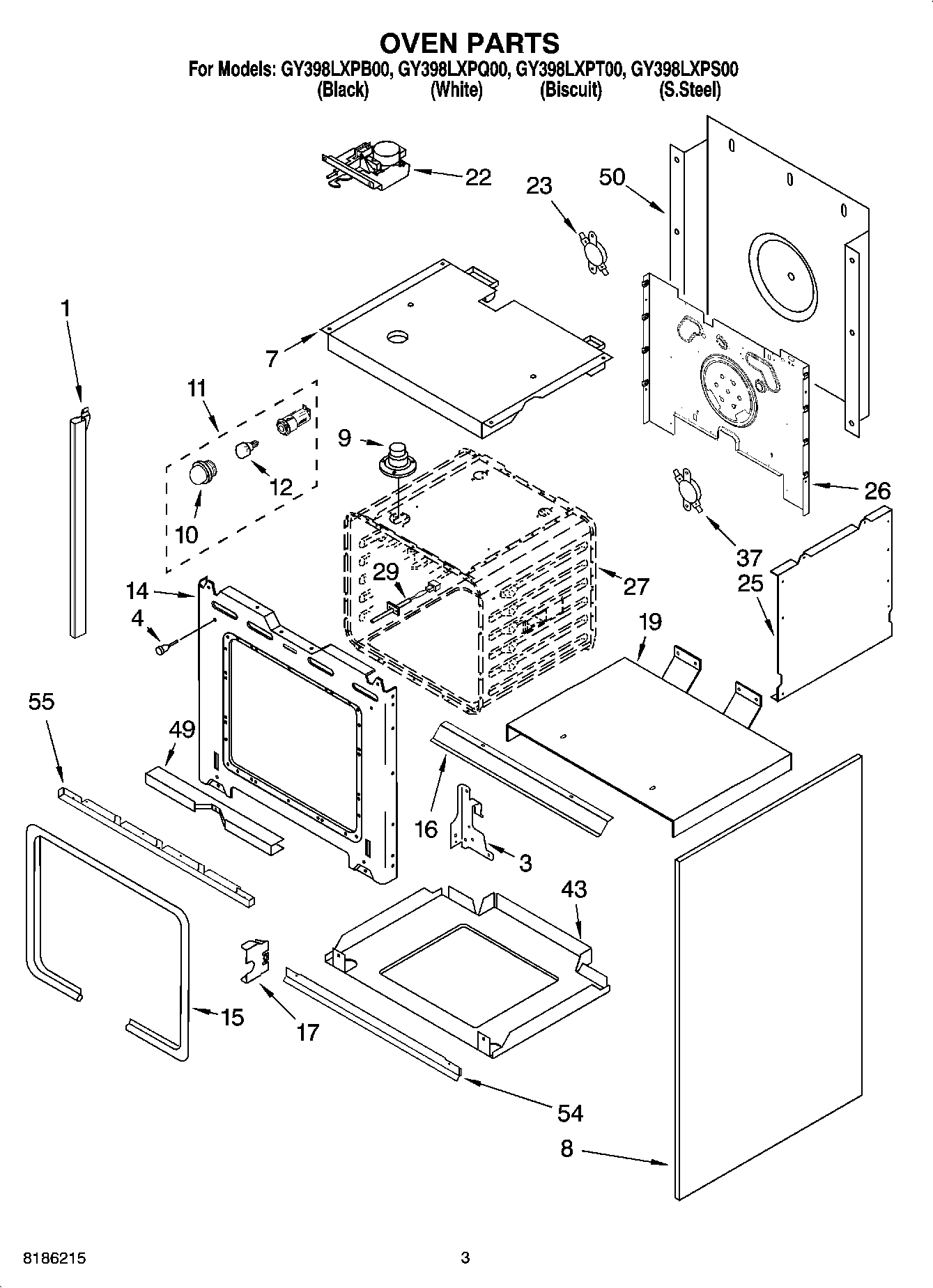 OVEN PARTS
For Models: GY398LXPB00, GY398LXPQ00, GY398LXPT00, GY398LXPS00
(Black) (White) (Biscuit) (S.Steel)

22
23
50
1
7
11
9
12
10
26
37
25
14
29
27
4
19
55
49
16
3
43
15
17
54
8

8186215
3