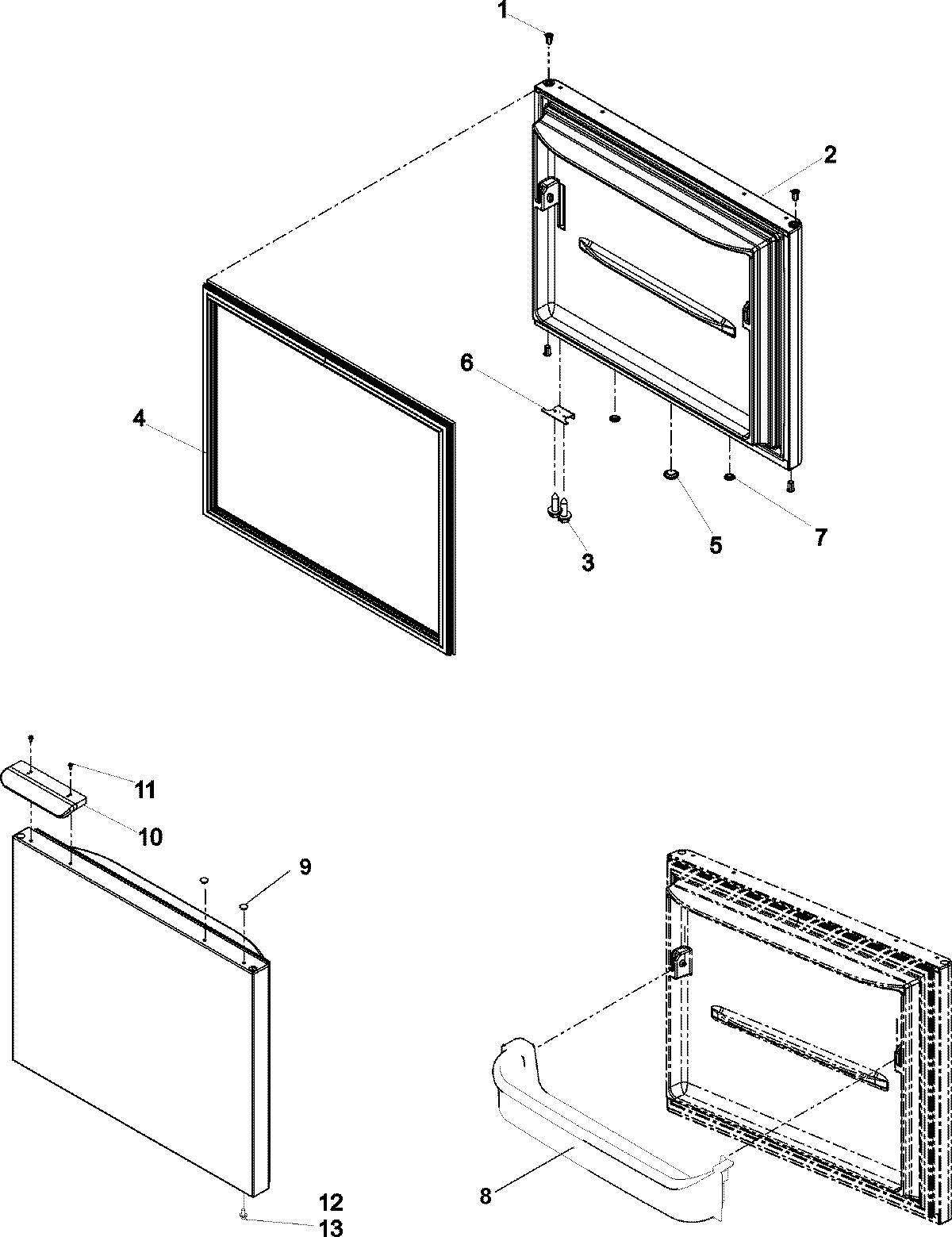 1
2
6
4
3
5
7
11
10
9
12
13
8