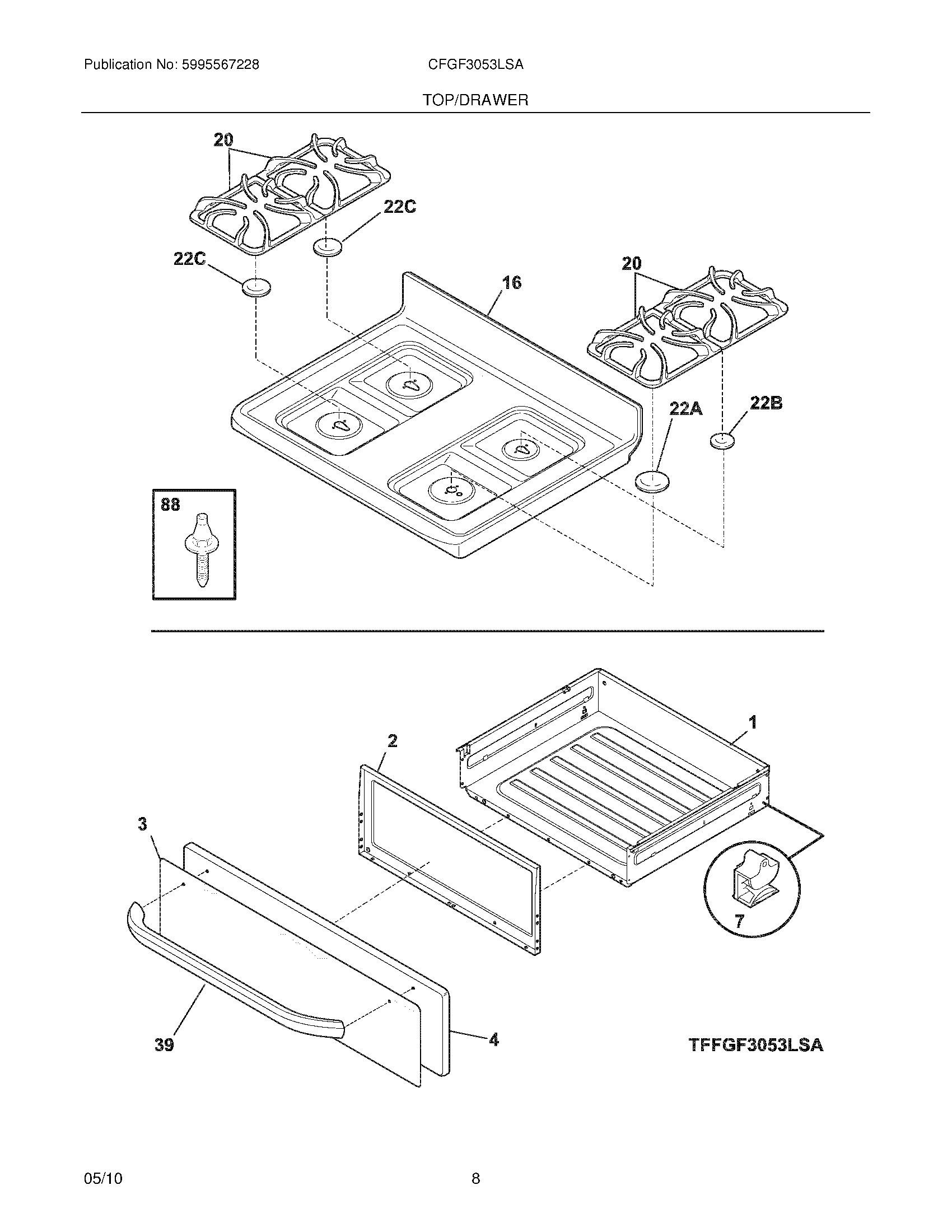 Publication No: 5995567228

CFGF3053LSA

TOP/DRAWER

20

22C

22C

16

20

22A

22B

88

1

2

3

7

39

4

TFFGF3053LSA

05/10

8