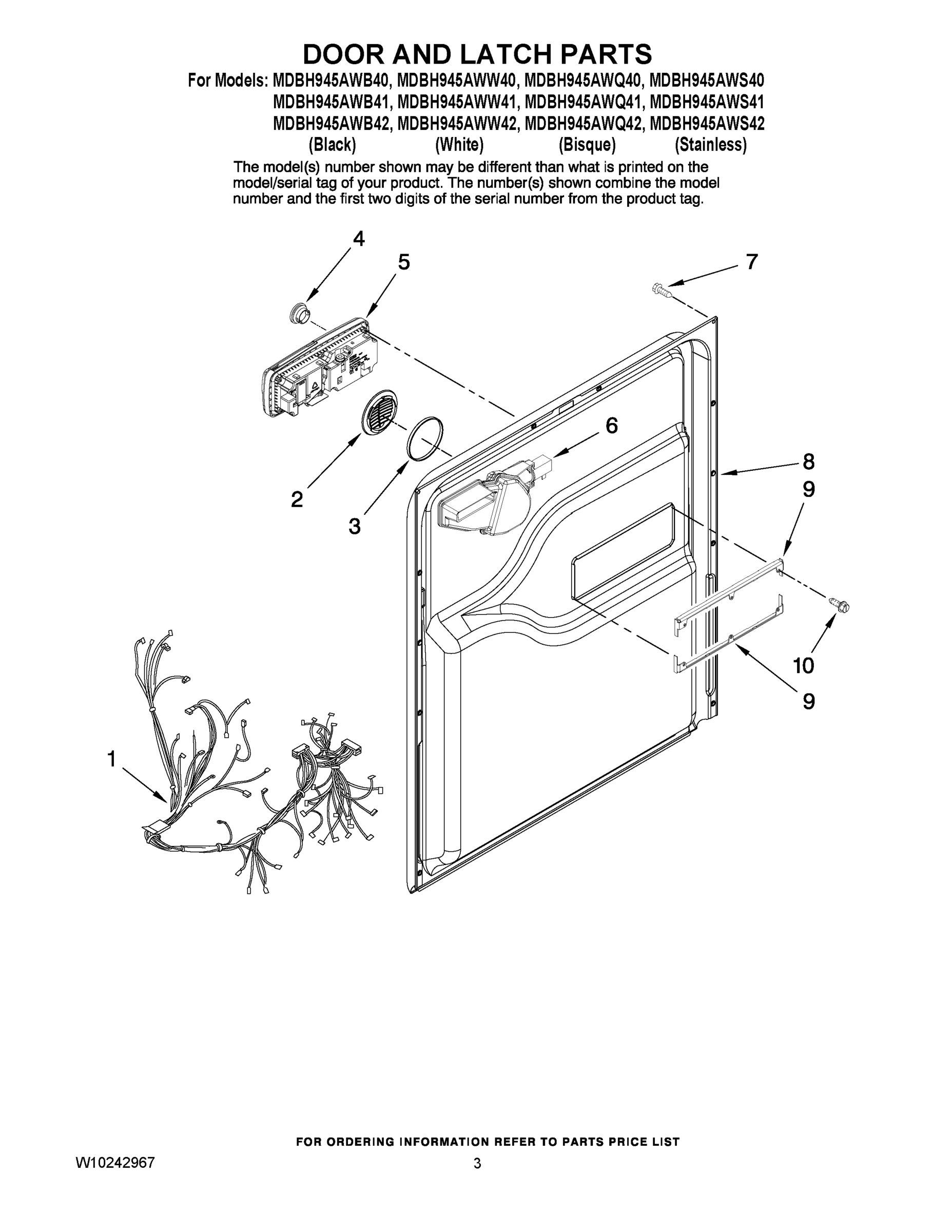 DOOR AND LATCH PARTS

For Models: MDBH945AWB40, MDBH945AWW40, MDBH945AWQ40, MDBH945AWS40
MDBH945AWB41, MDBH945AWW41, MDBH945AWQ41, MDBH945AWS41
MDBH945AWB42, MDBH945AWW42, MDBH945AWQ42, MDBH945AWS42
(Black) (White) (Bisque) (Stainless)

The model(s) number shown may be different than what is printed on the model/serial tag of your product. The number(s) shown combine the model number and the first two digits of the serial number from the product tag.

4
5
7
6
8
9
2
3
10
9
1

FOR ORDERING INFORMATION REFER TO PARTS PRICE LIST

W10242967
3