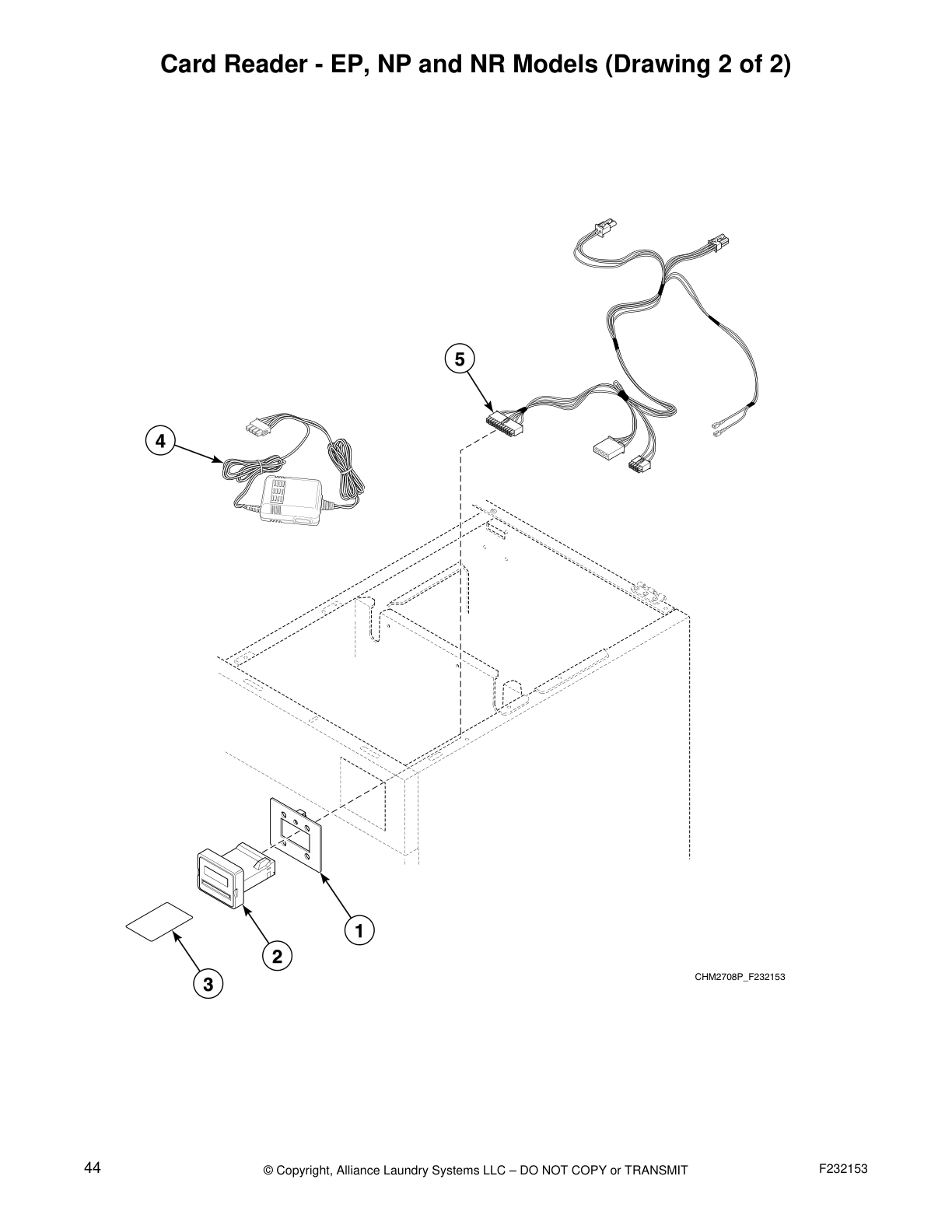 Card Reader - EP, NP and NR Models (Drawing 2 of 2)

5

4

1

2

3

CHM2708P_F232153

44

© Copyright, Alliance Laundry Systems LLC – DO NOT COPY or TRANSMIT

F232153