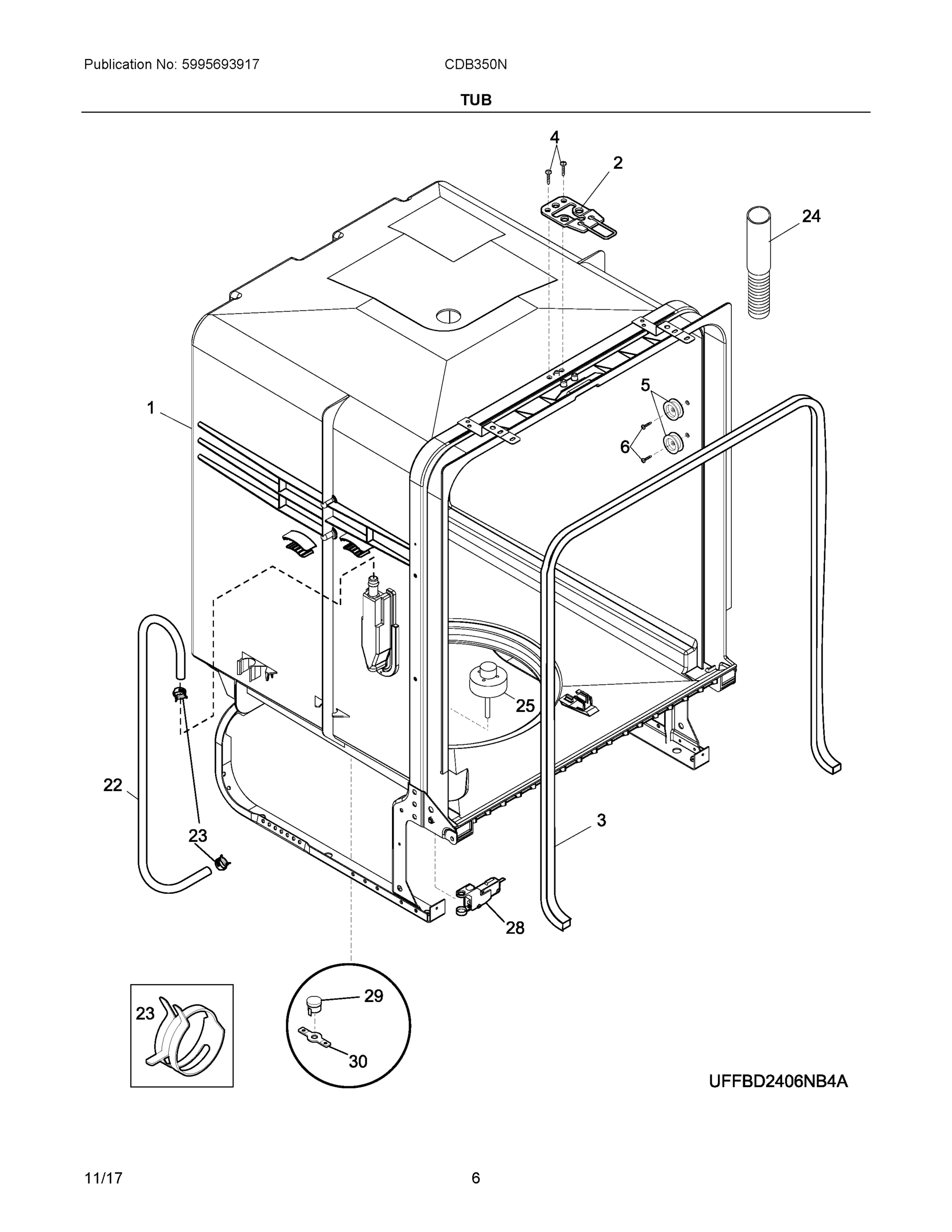 Publication No: 5995693917

CDB350N

TUB

4
2
24
1
5
6
25
22
23
3
28
23
29
30

UFFBD2406NB4A

11/17

6