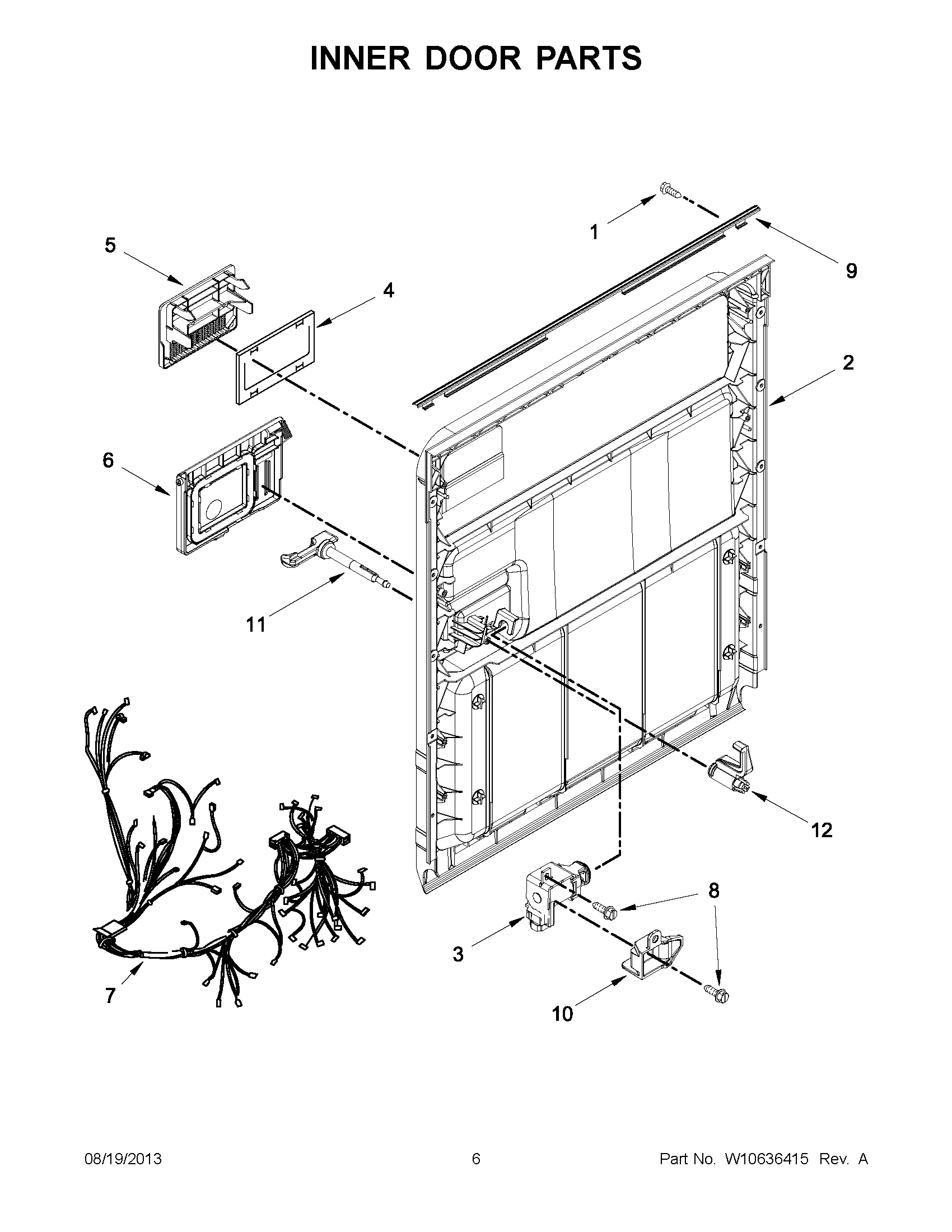 INNER DOOR PARTS

1

9

5

4

2

6

11

12

8

3

7

10

08/19/2013 6 Part No. W10636415 Rev. A