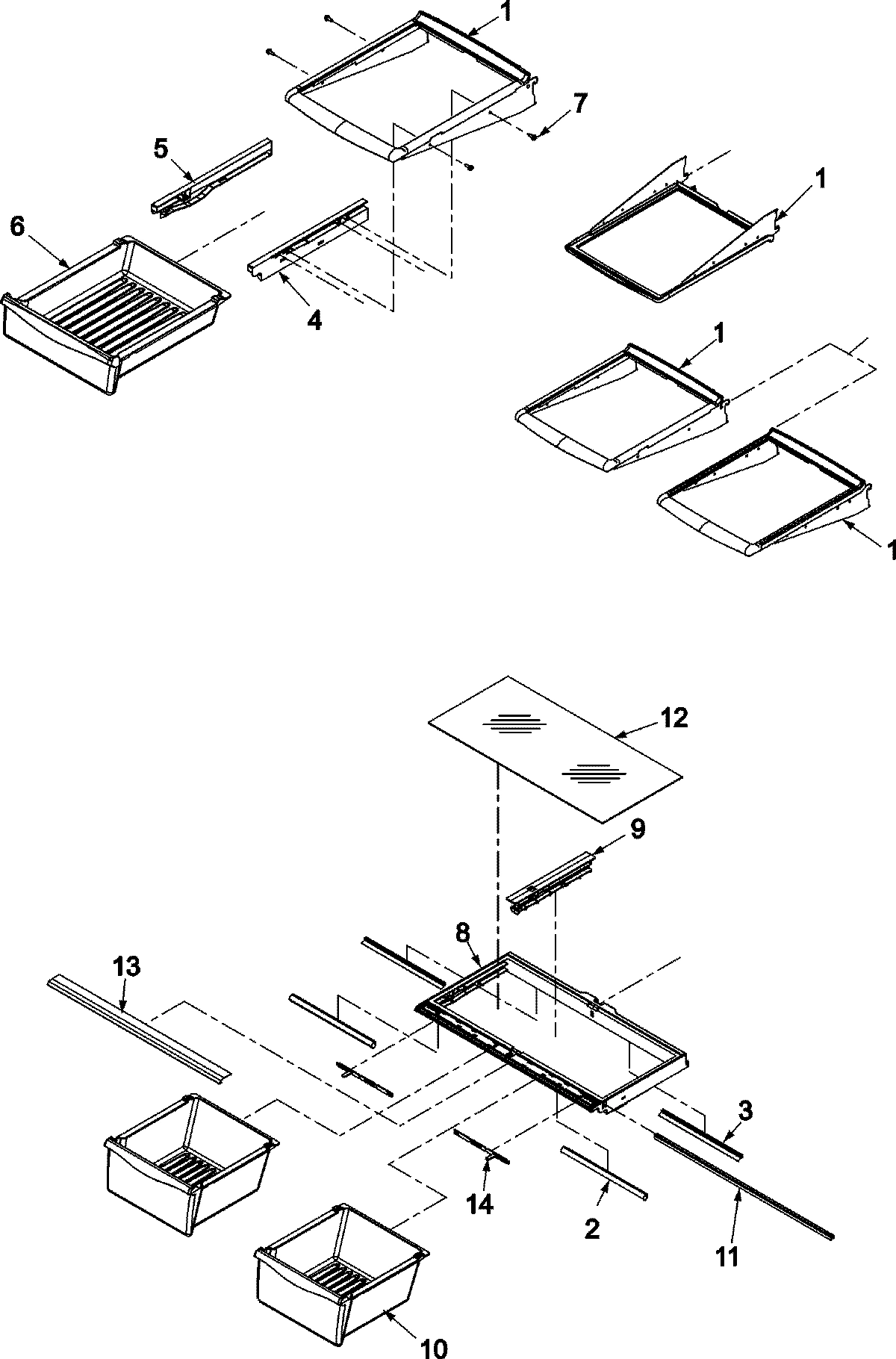 1
7
5
1
6
4
1
1
12
9
8
13
3
14
2
11
10