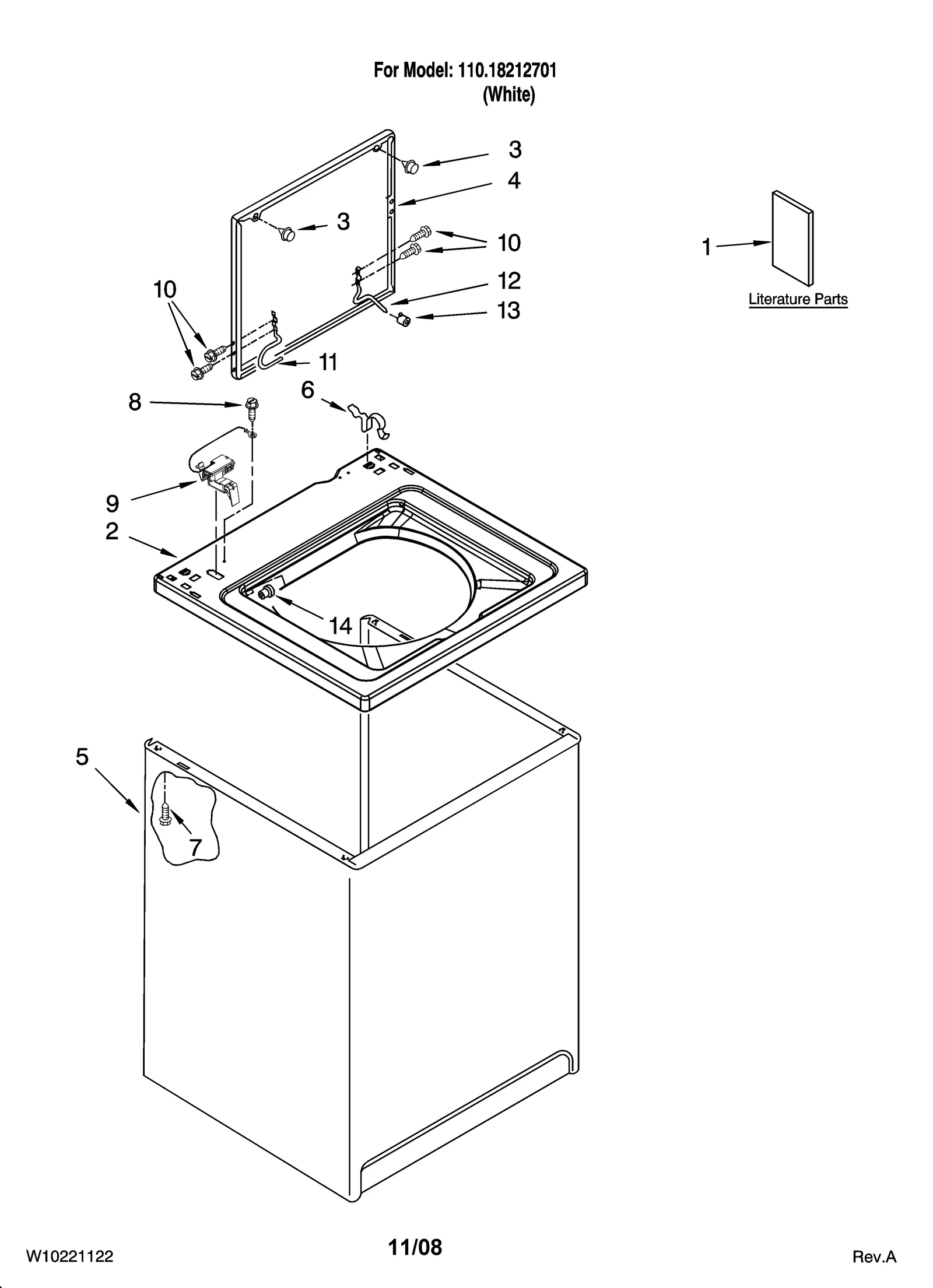 For Model: 110.18212701
(White)

3
4
3
10
1
Literature Parts
10
12
13
11
8
6
9
2
14
5
7

W10221122
11/08
Rev.A