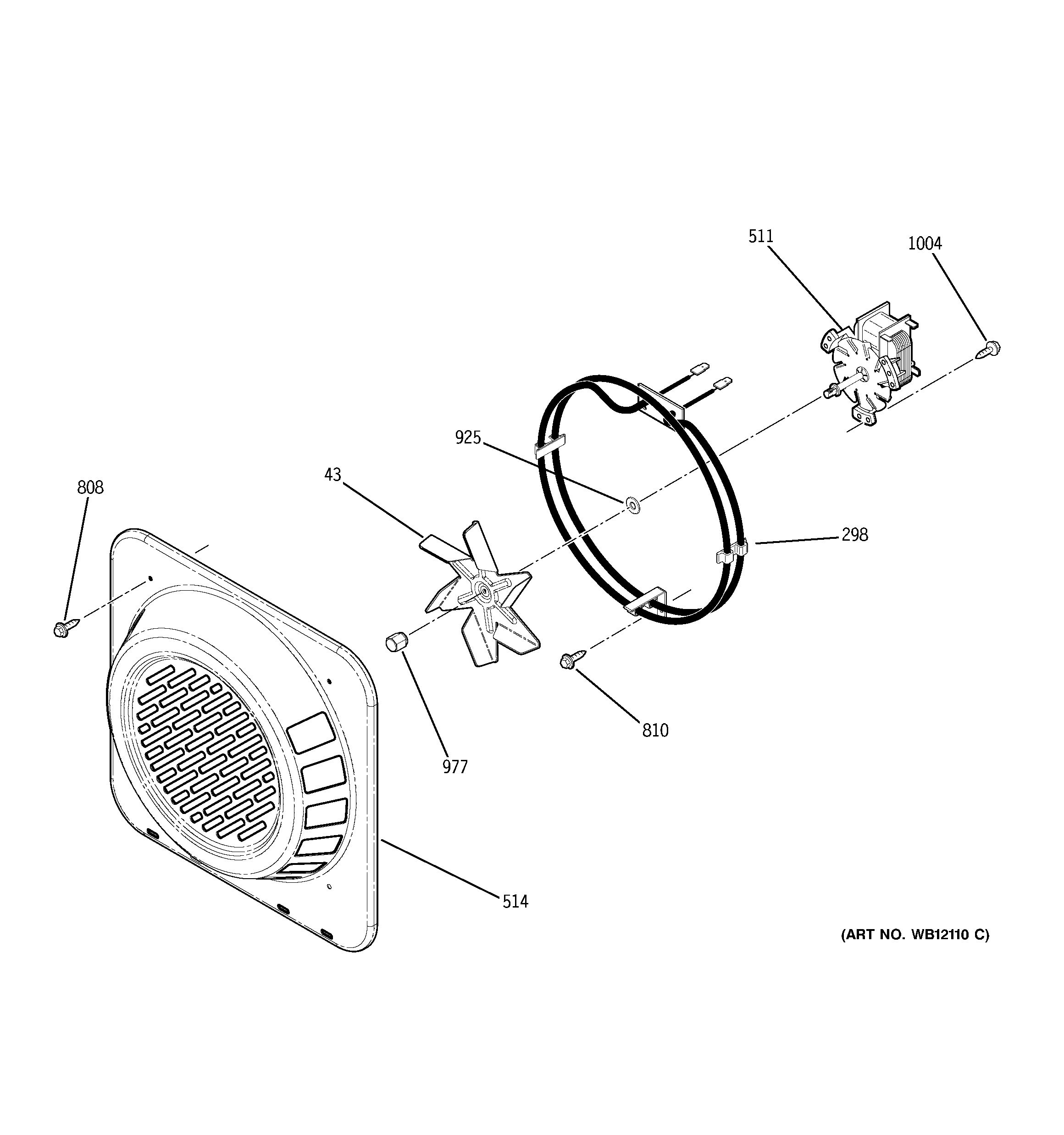 511
1004
925
43
808
298
810
977
514
(ART NO. WB12110 C)