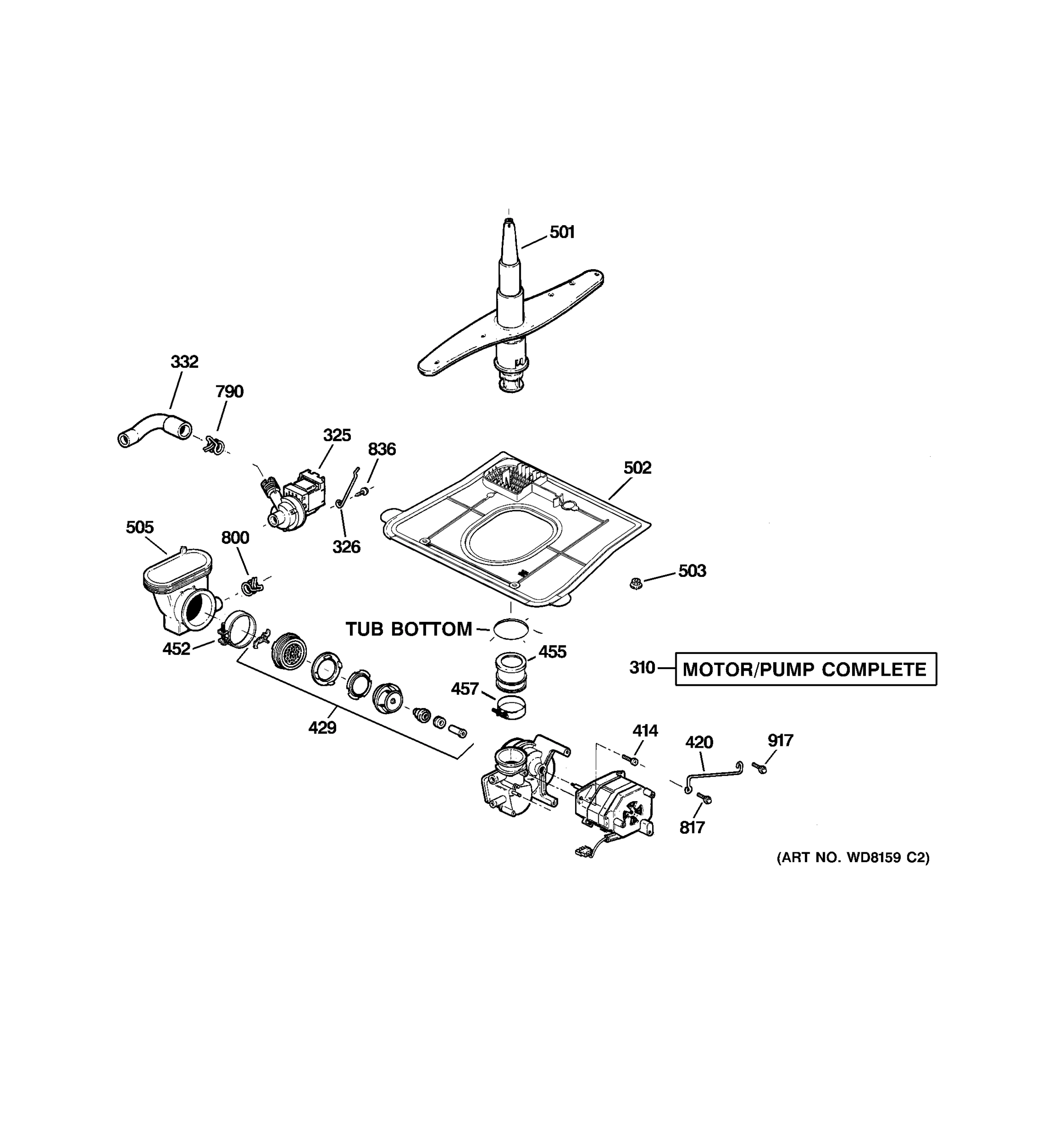 501

332

790

325

836

502

505

800

326

503

TUB BOTTOM

452

455

310 MOTOR/PUMP COMPLETE

457

429

414

420

917

817

(ART NO. WD8159 C2)