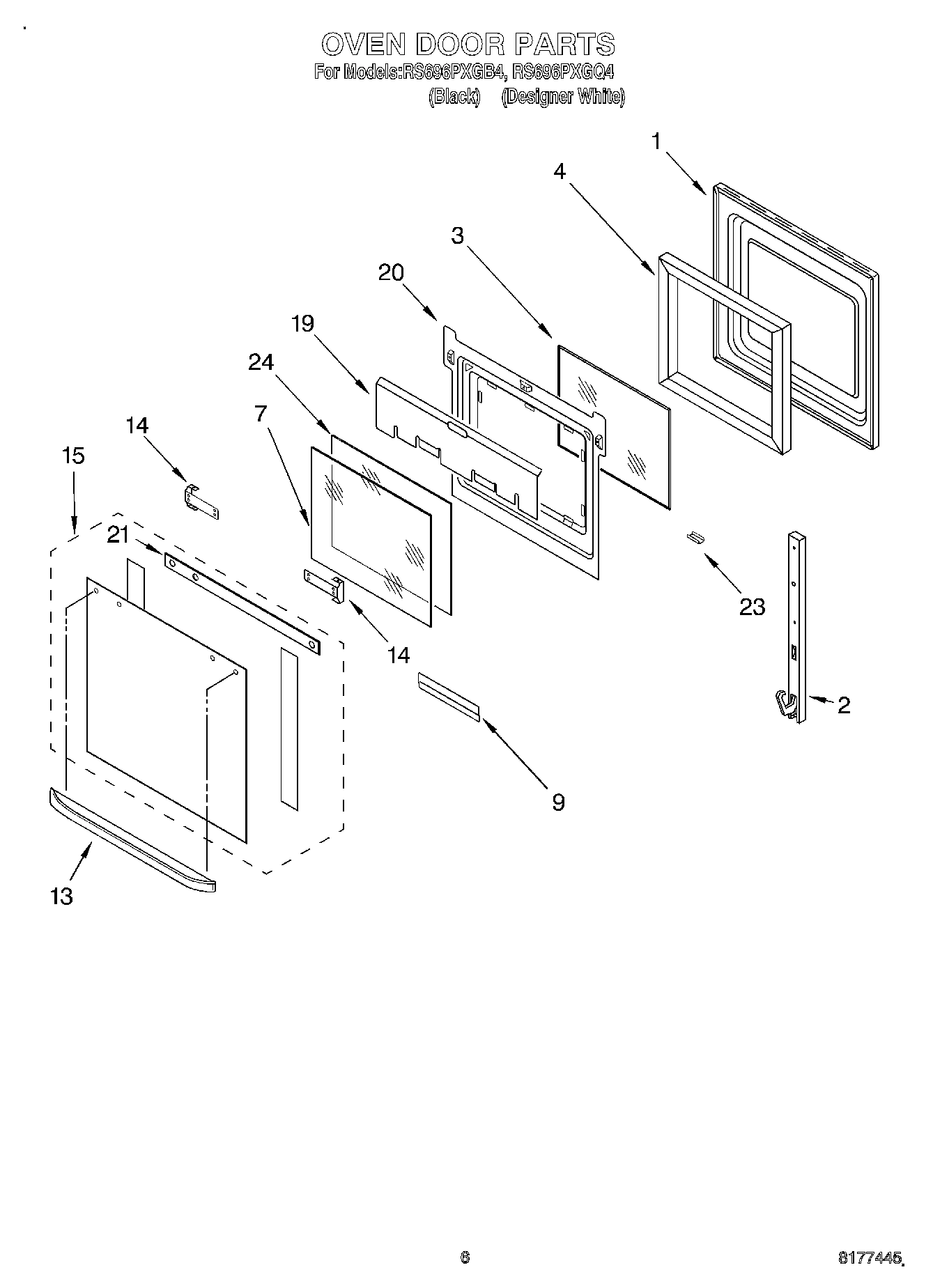 OVEN DOOR PARTS
For Models:RS696PXGB4, RS696PXGQ4
(Black) (Designer White)

1
4
3
20
19
24
7
14
15
21
14
23
2
9
13

6

8177445