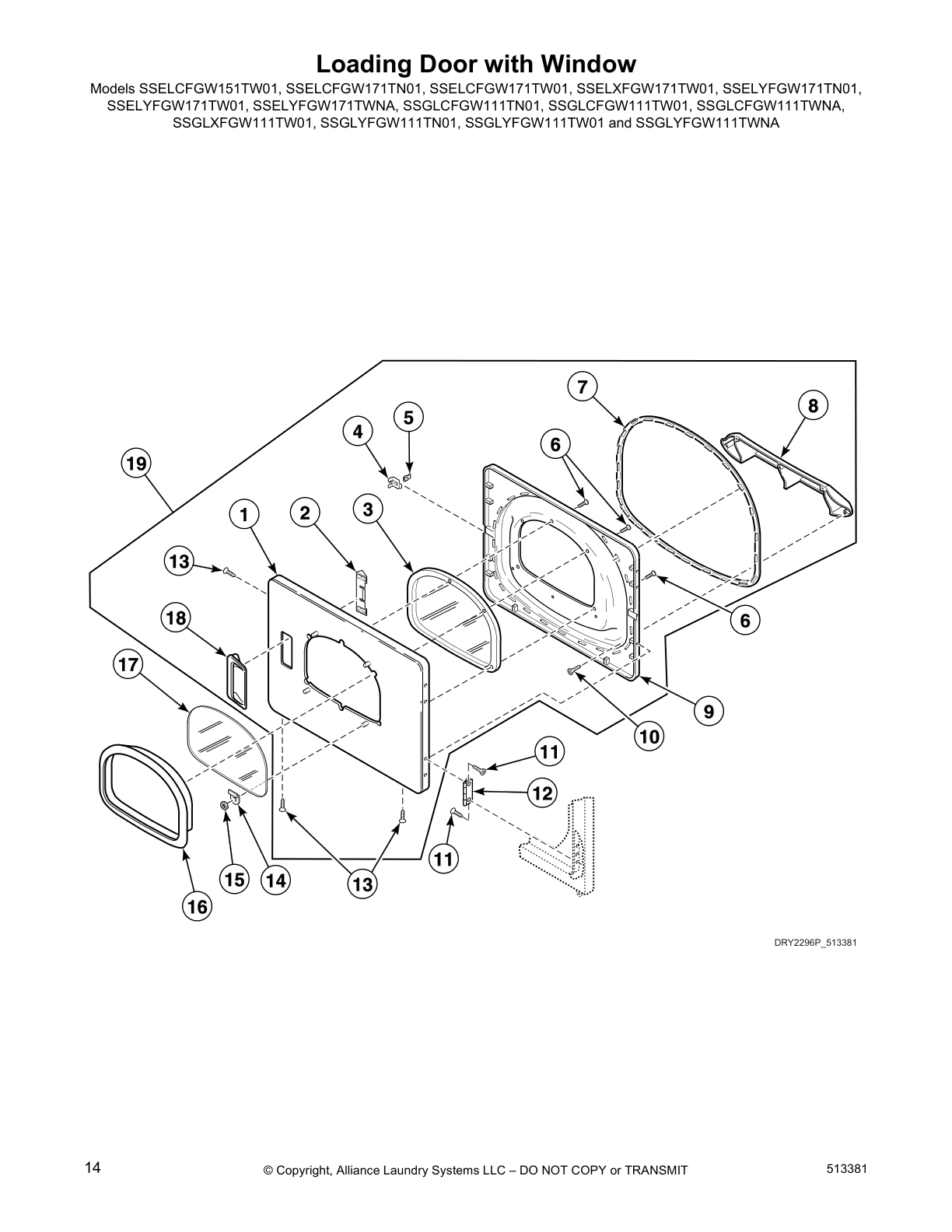 Loading Door with Window

Models SSELCFGW151TW01, SSELCFGW171TN01, SSELCFGW171TW01, SSELXFGW171TW01, SSELYFGW171TN01, SSELYFGW171TW01, SSELYFGW171TWNA, SSGLCFGW111TN01, SSGLCFGW111TW01, SSGLCFGW111TWNA, SSGLXFGW111TW01, SSGLYFGW111TN01, SSGLYFGW111TW01 and SSGLYFGW111TWNA

7
8
5
4
6
19
1
2
3
13
6
18
17
9
10
11
12
11
15
14
13
16

DRY2296P_513381

14

© Copyright, Alliance Laundry Systems LLC – DO NOT COPY or TRANSMIT

513381