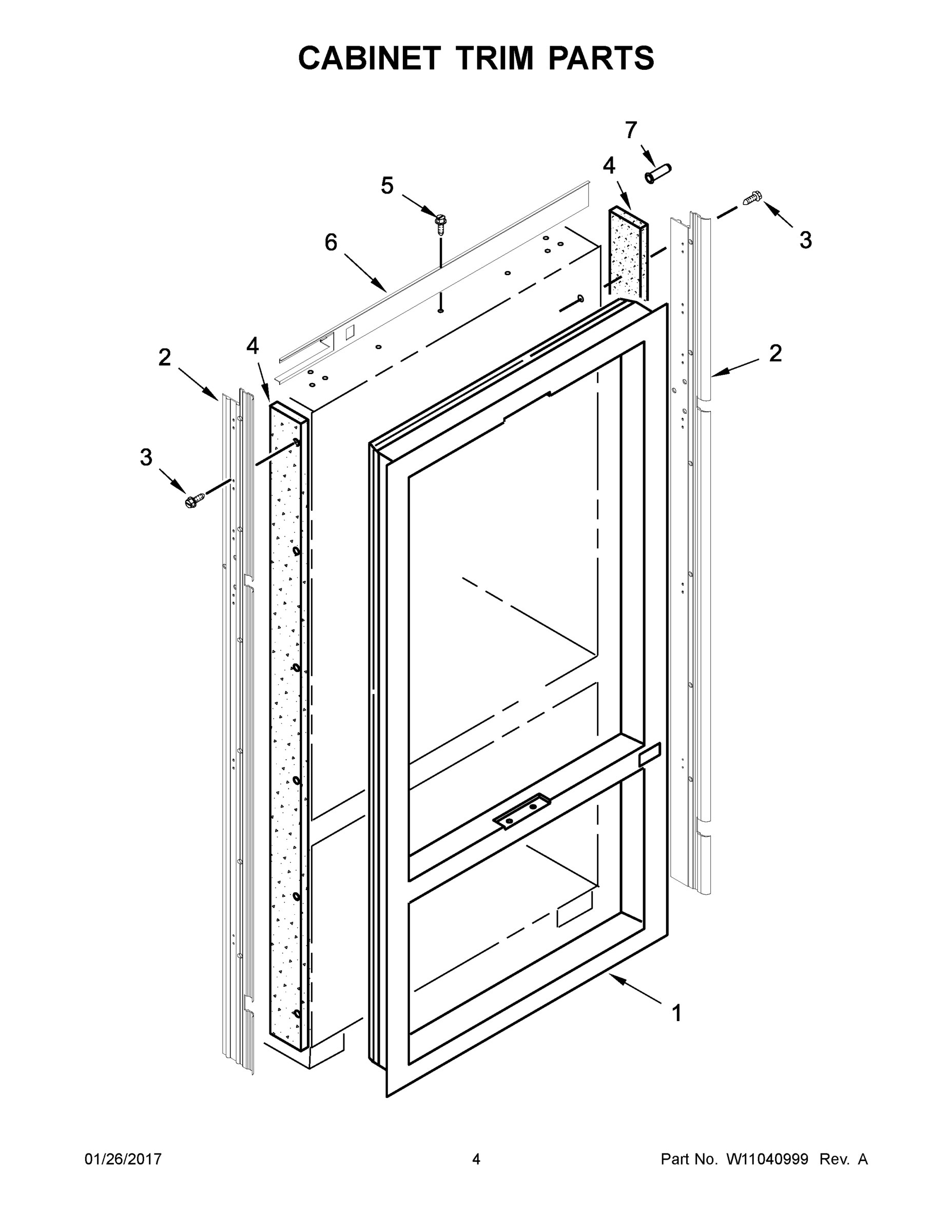 CABINET TRIM PARTS

7
4
5
3
6
2
4
2
3
1

01/26/2017
4
Part No. W11040999 Rev. A