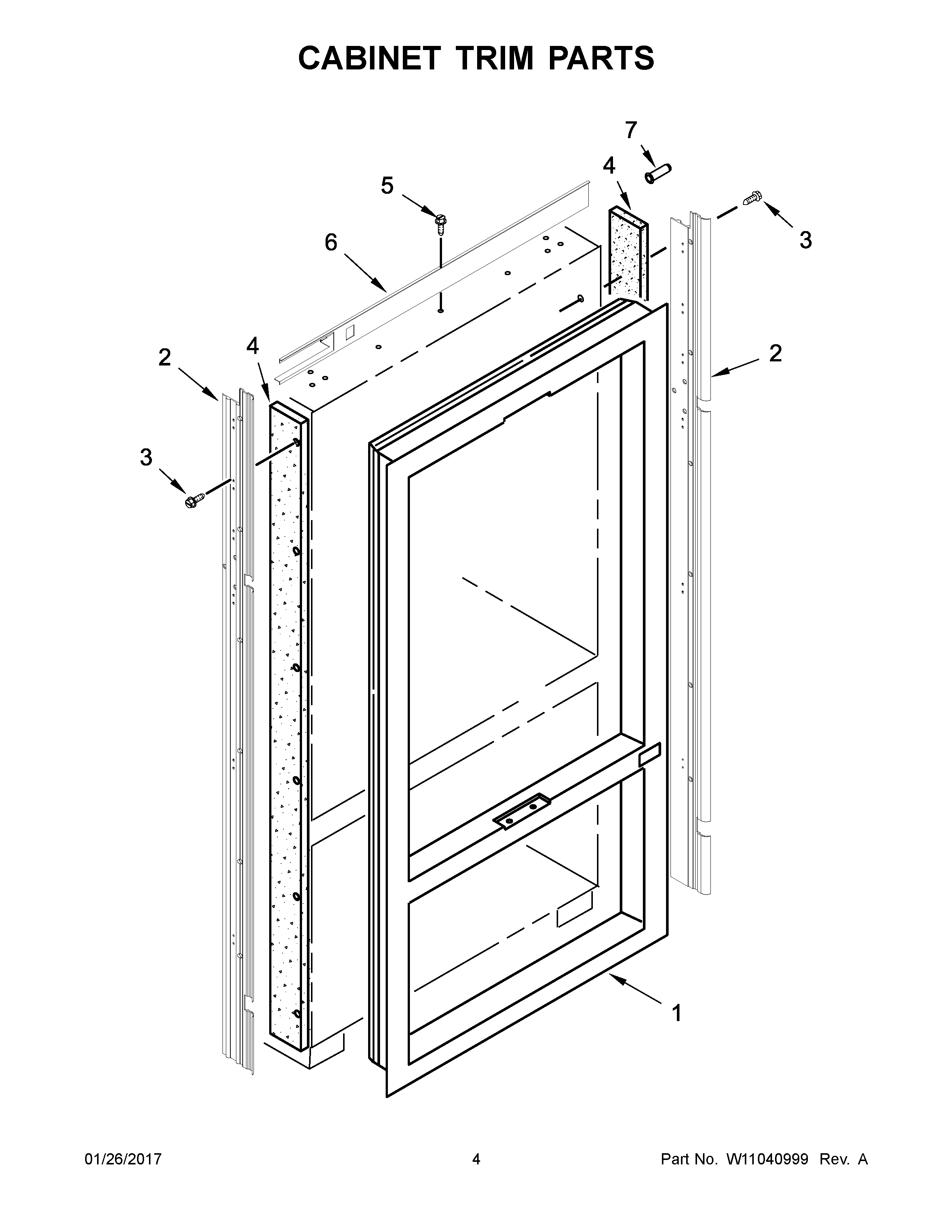 CABINET TRIM PARTS

7
4
5
3
6
2
4
2
3
1

01/26/2017
4
Part No. W11040999 Rev. A