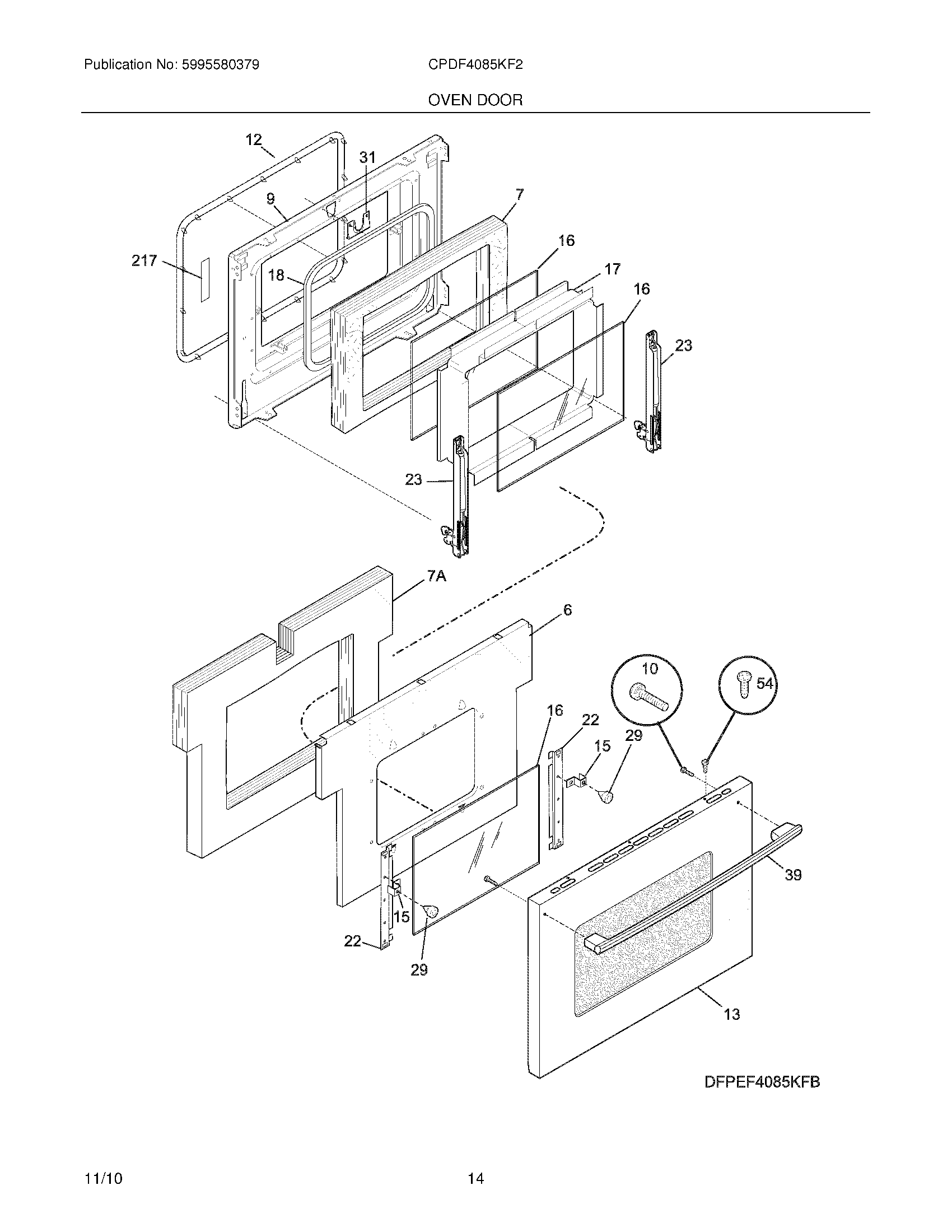 Publication No: 5995580379

CPDF4085KF2

OVEN DOOR

12
31
9
7
217
18
16
17
16
23
23
7A
6
10
54
16
22
15
29
39
15
22
29
13

DFPEF4085KFB

11/10

14