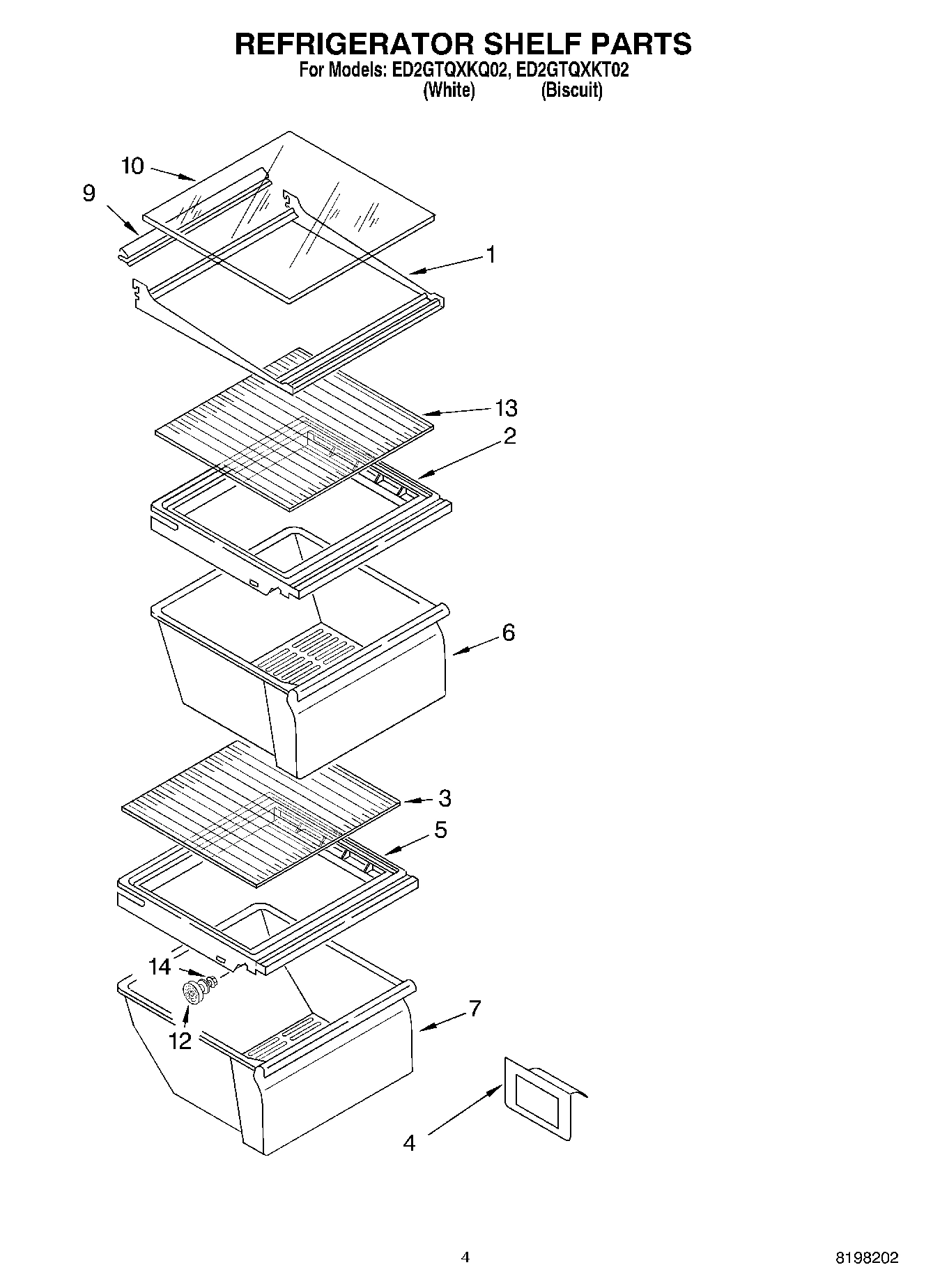 REFRIGERATOR SHELF PARTS
For Models: ED2GTQXKQ02, ED2GTQXKT02
(White) (Biscuit)

10
9
1
13
2
6
3
5
14
12
7
4

4

8198202