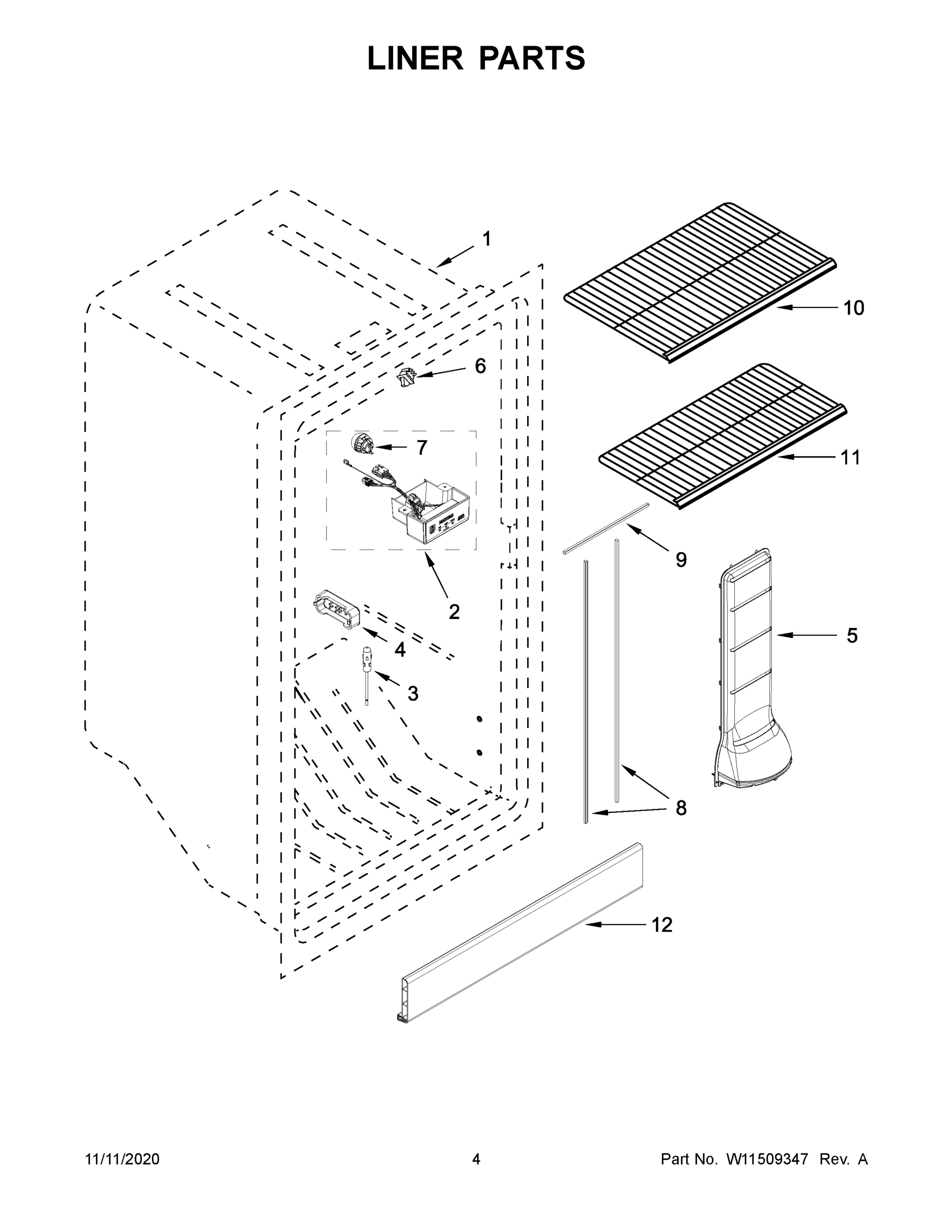 LINER PARTS

1
10
6
7
11
9
2
5
4
3
8
12

11/11/2020
4
Part No. W11509347 Rev. A