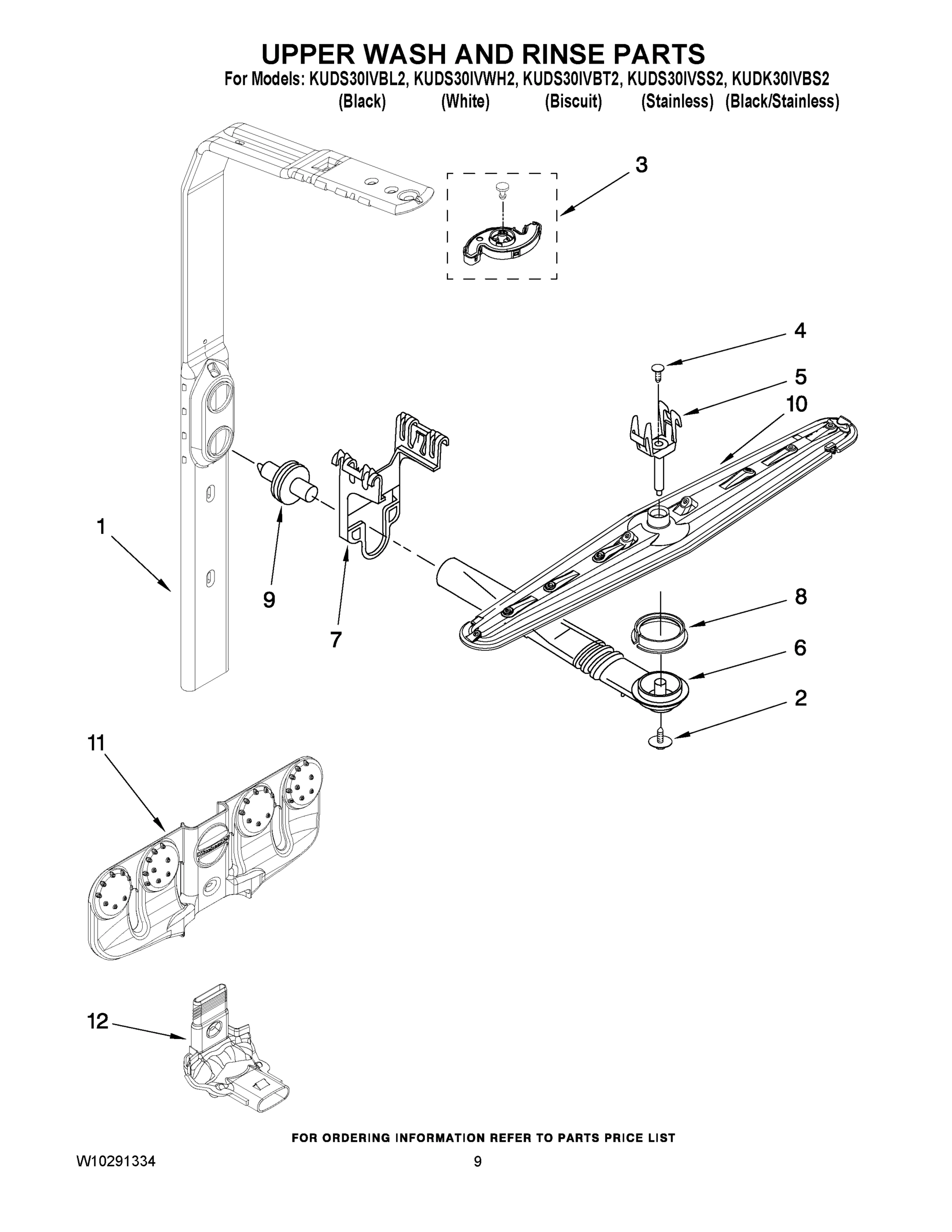 UPPER WASH AND RINSE PARTS

For Models: KUDS30IVBL2, KUDS30IVWH2, KUDS30IVBT2, KUDS30IVSS2, KUDK30IVBS2
(Black) (White) (Biscuit) (Stainless) (Black/Stainless)

3

4

5

10

1

9

7

8

6

2

11

12

FOR ORDERING INFORMATION REFER TO PARTS PRICE LIST

W10291334

9