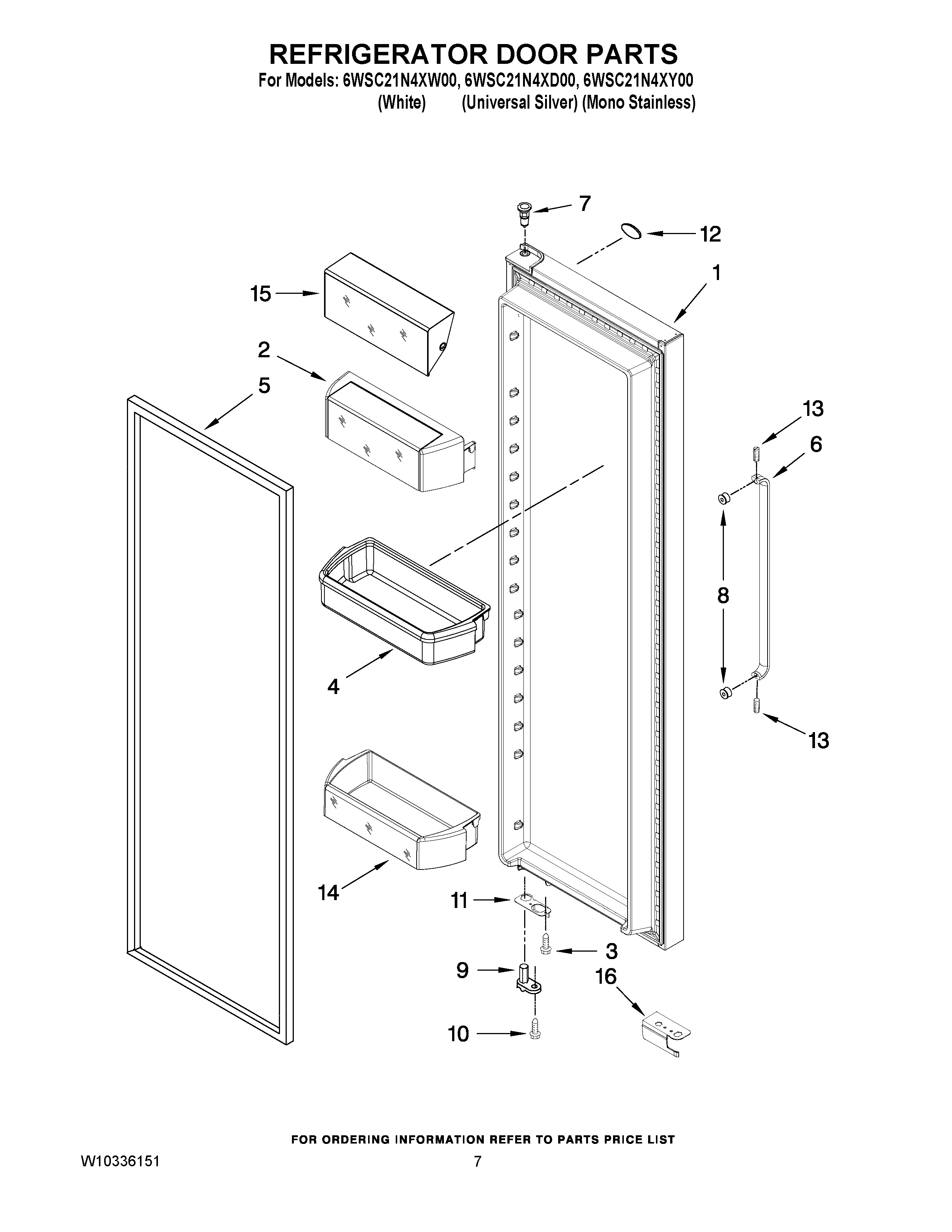 REFRIGERATOR DOOR PARTS

For Models: 6WSC21N4XW00, 6WSC21N4XD00, 6WSC21N4XY00
(White) (Universal Silver) (Mono Stainless)

7
12
1
15
2
5
13
6
8
4
13
14
11
3
9
16
10

FOR ORDERING INFORMATION REFER TO PARTS PRICE LIST

W10336151
7