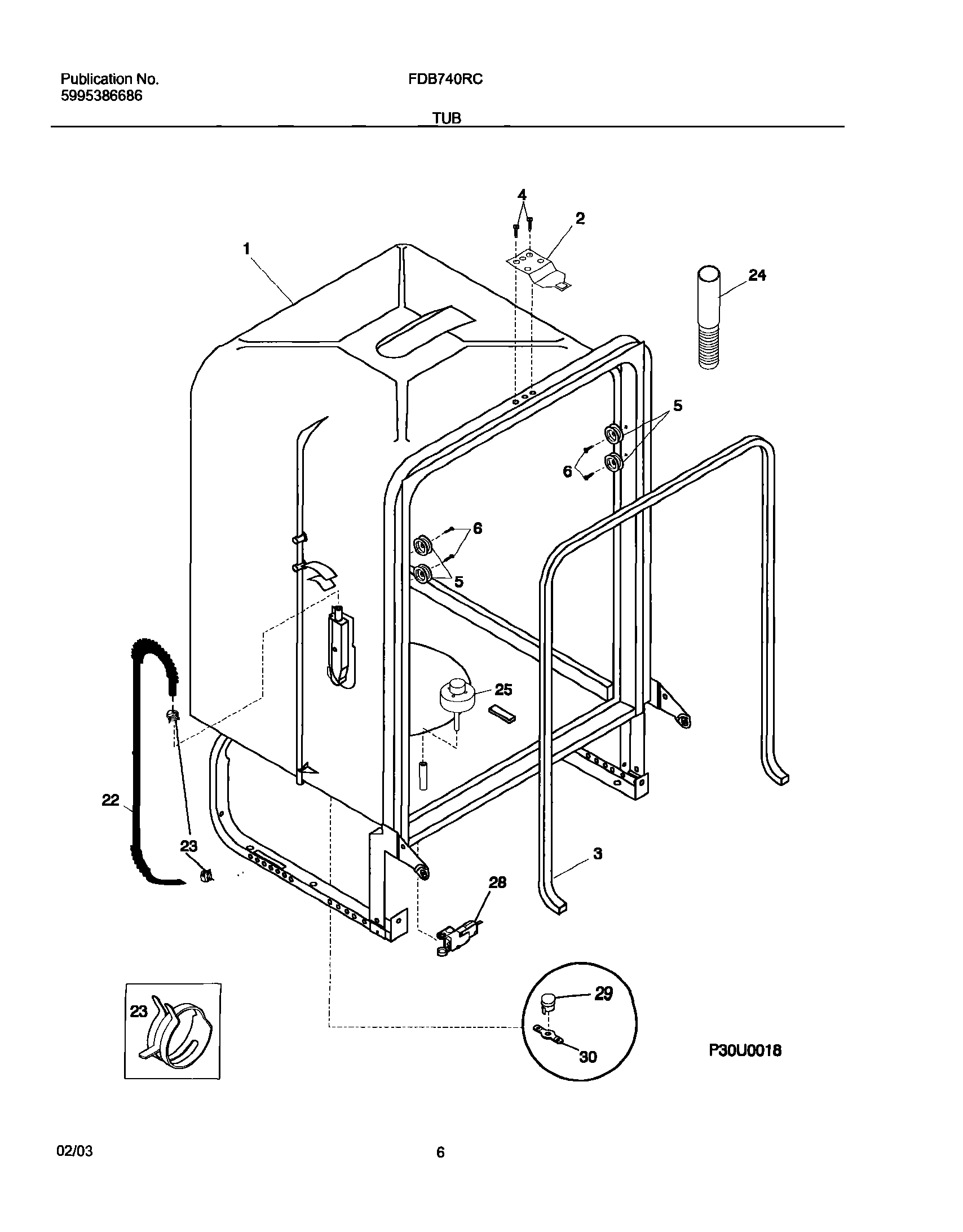 Publication No.
5995386686

FDB740RC

TUB

4
2
1
24
5
6
6
5
25
22
23
3
28
23
29
30
P30U0018

02/03

6