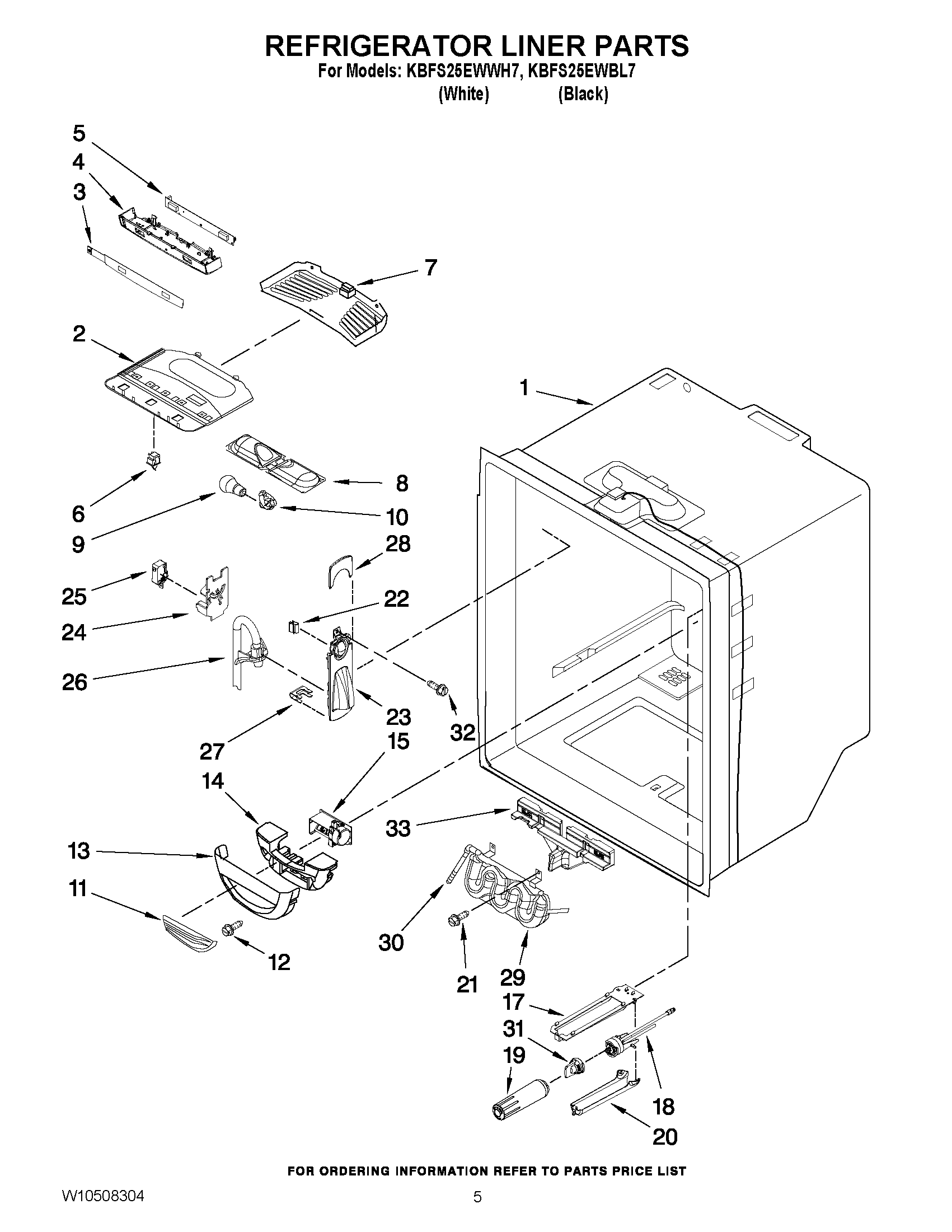 REFRIGERATOR LINER PARTS

For Models: KBFS25EWWH7, KBFS25EWBL7
(White) (Black)

5
4
3
7
2
1
8
6
10
9
28
25
22
24
26
23
32
27
15
14
33
13
11
30
12
21
29
17
31
19
18
20

FOR ORDERING INFORMATION REFER TO PARTS PRICE LIST

W10508304

5