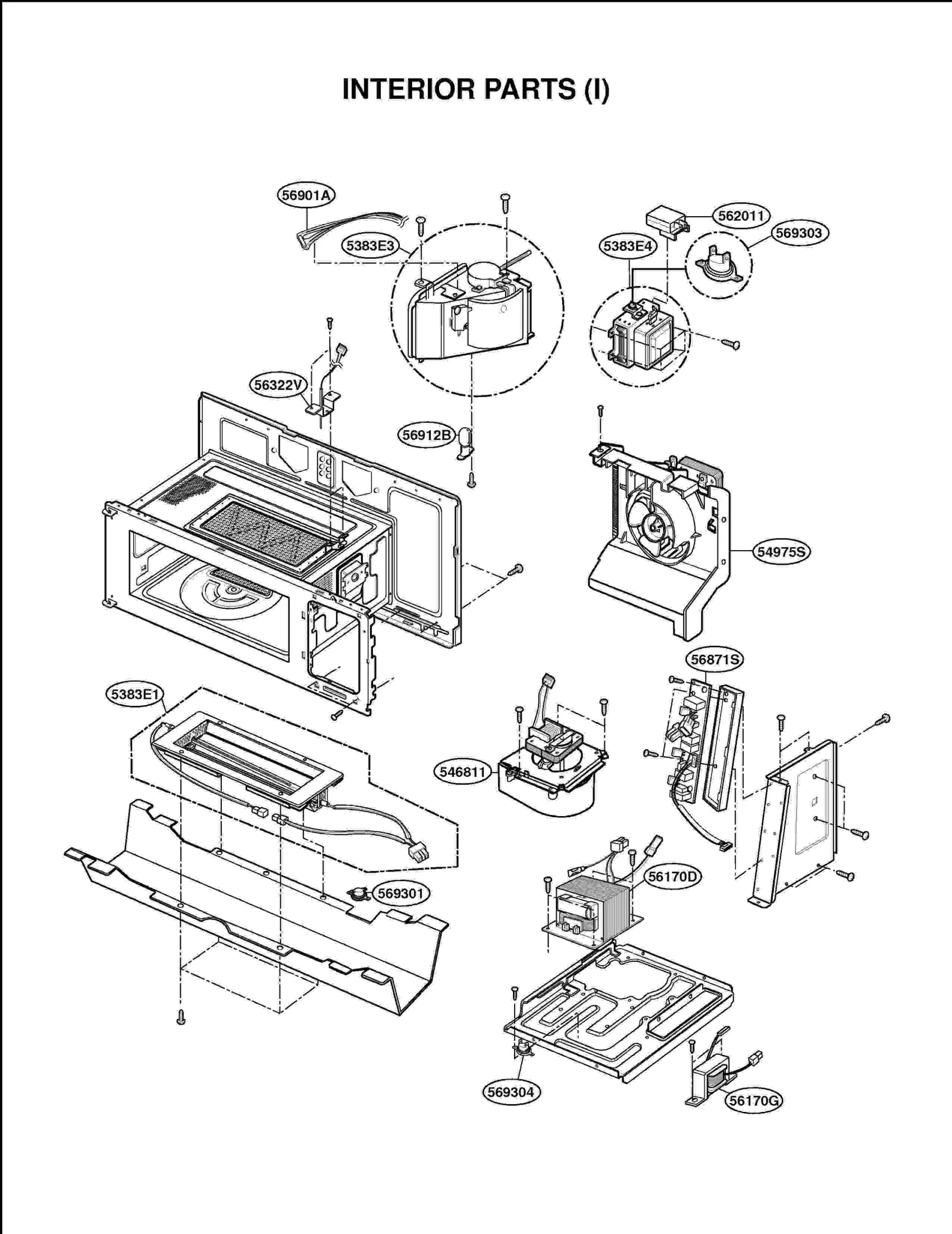 INTERIOR PARTS (I)

56901A
562011
569303
5383E3
5383E4
56322V
56912B
54975S
56871S
5383E1
546811
56170D
569301
569304
56170G