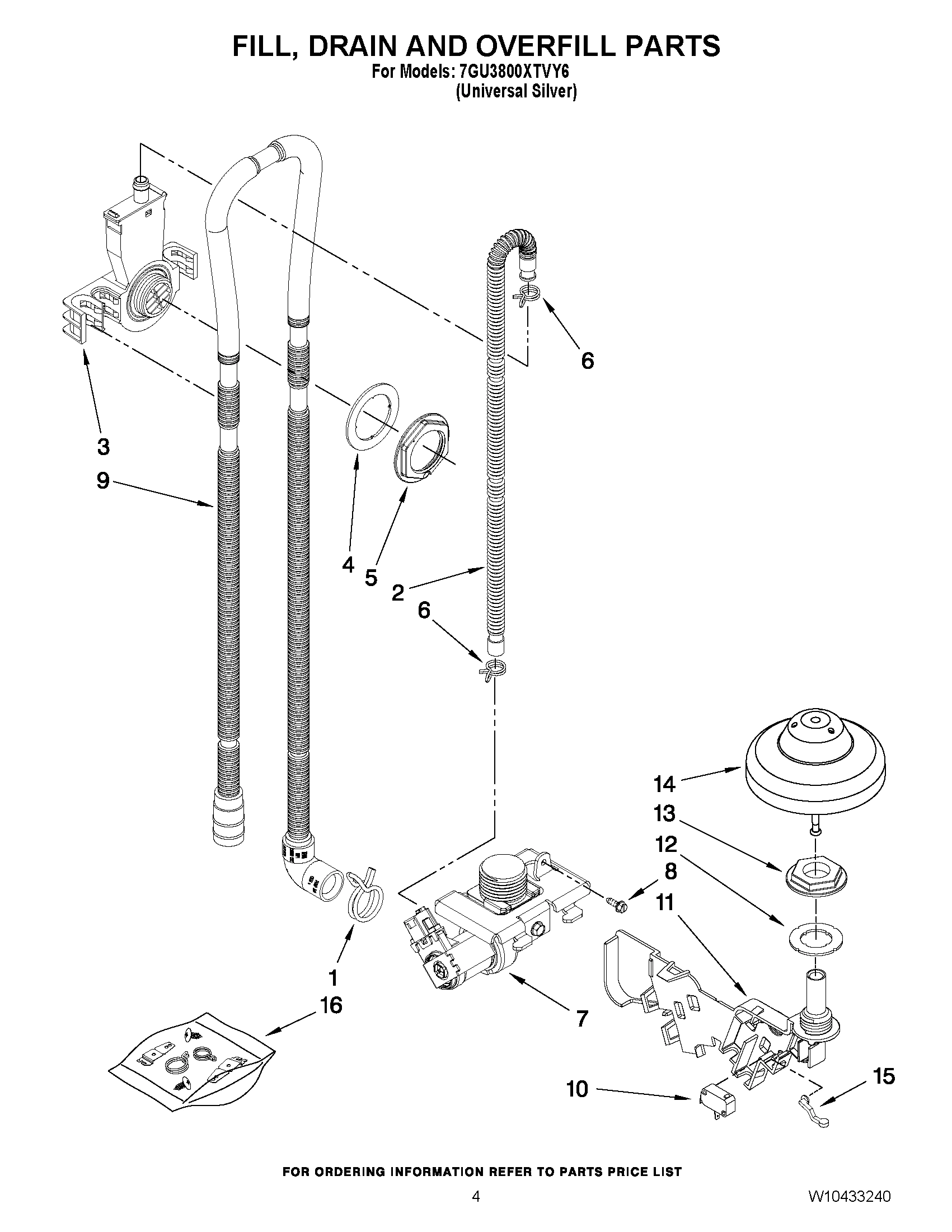 FILL, DRAIN AND OVERFILL PARTS
For Models: 7GU3800XTVY6
(Universal Silver)

6
3
9
4
5
2
6
14
13
12
8
11
1
16
7
10
15

FOR ORDERING INFORMATION REFER TO PARTS PRICE LIST

4

W10433240