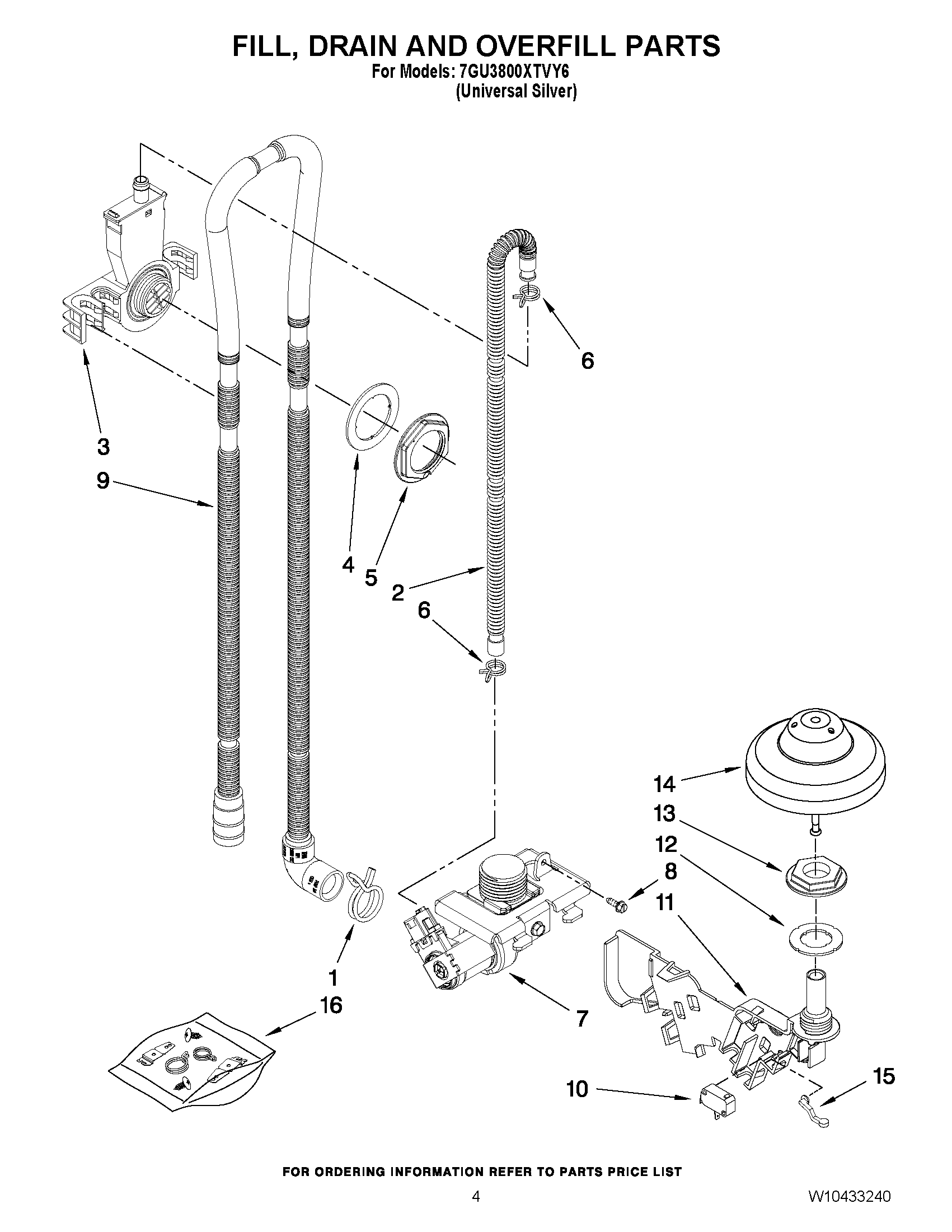 FILL, DRAIN AND OVERFILL PARTS
For Models: 7GU3800XTVY6
(Universal Silver)

6
3
9
4
5
2
6
14
13
12
8
11
1
16
7
10
15

FOR ORDERING INFORMATION REFER TO PARTS PRICE LIST

4

W10433240