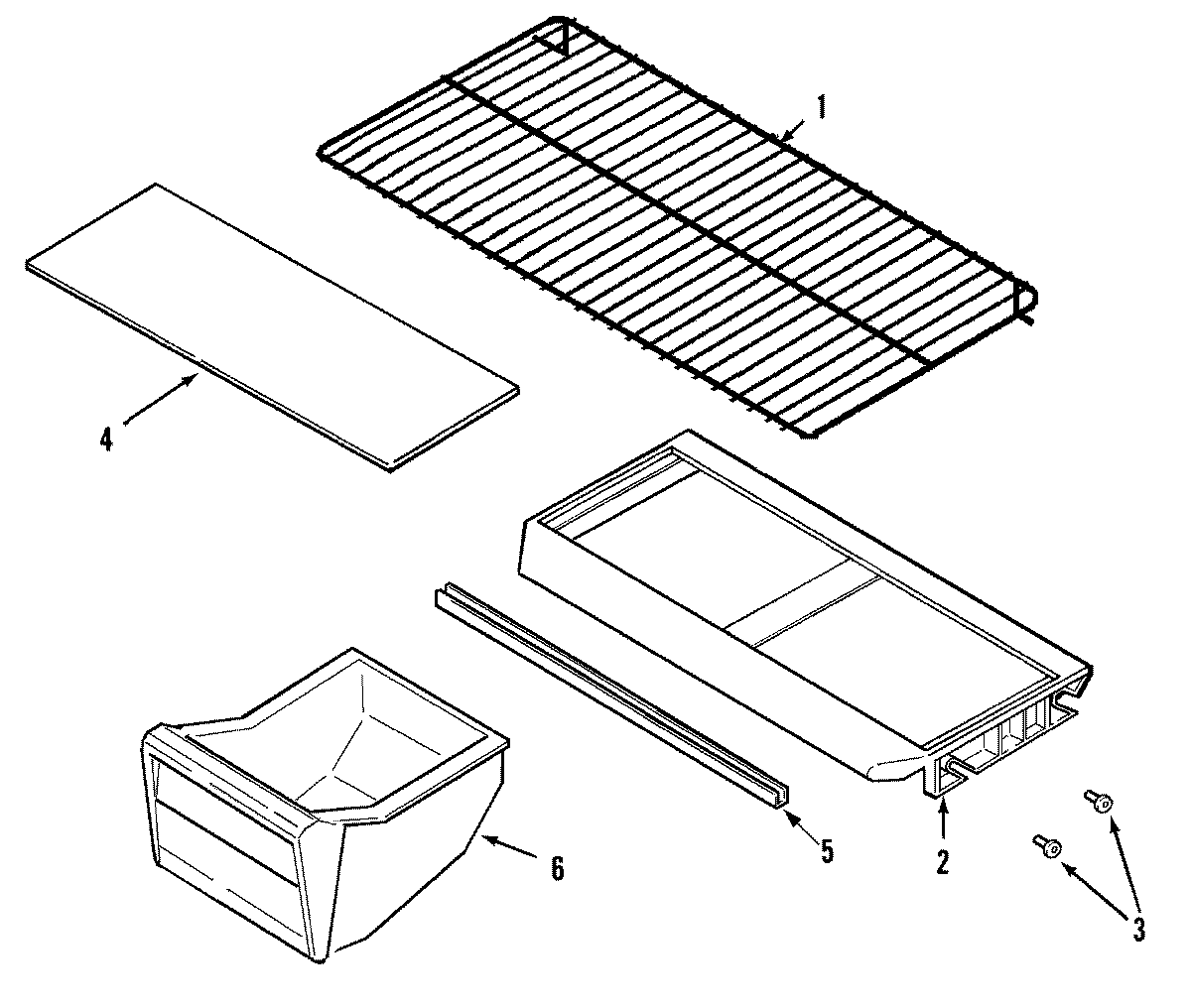 1
4
5
2
6
3