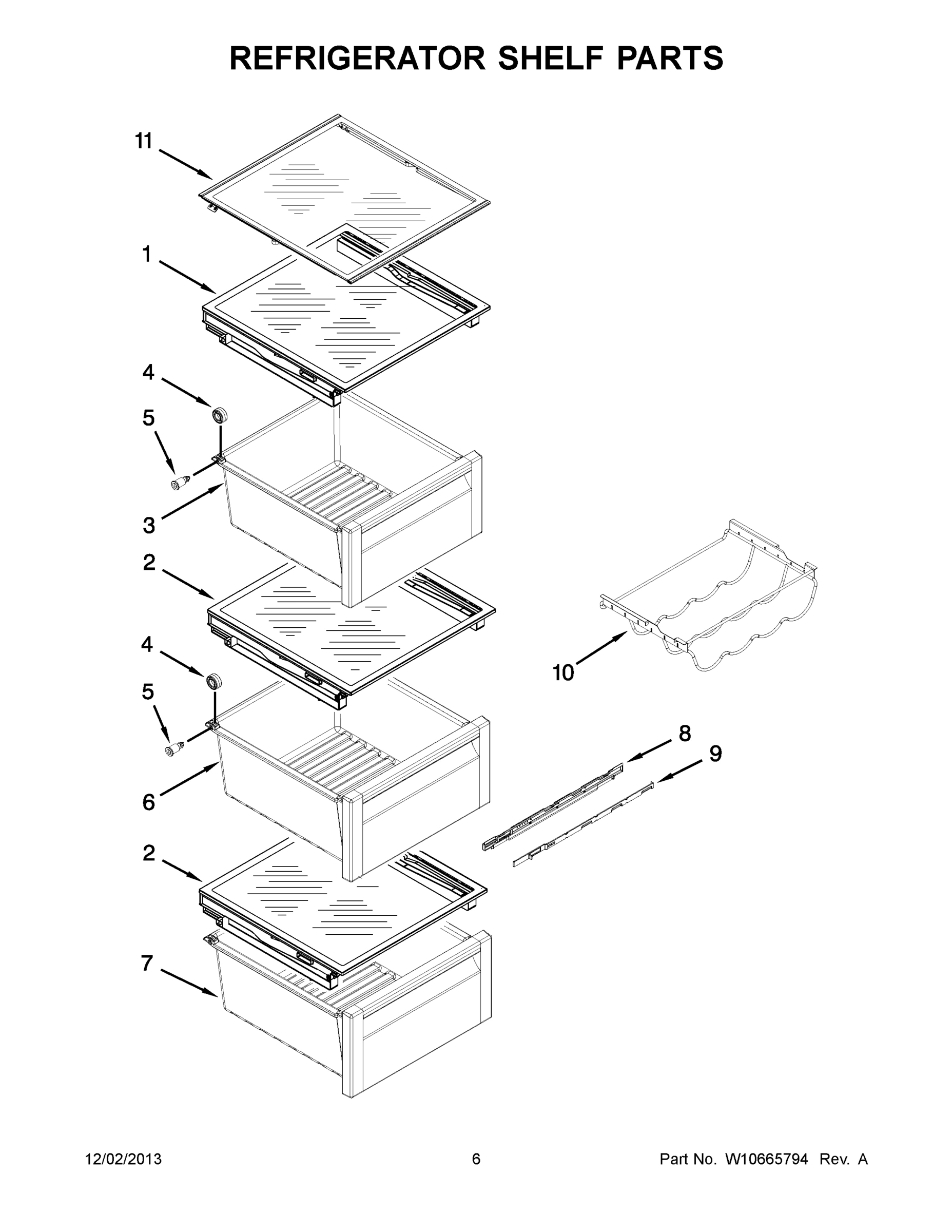 REFRIGERATOR SHELF PARTS

11

1

4

5

3

2

4

5

6

2

7

10

8

9

12/02/2013 6 Part No. W10665794 Rev. A