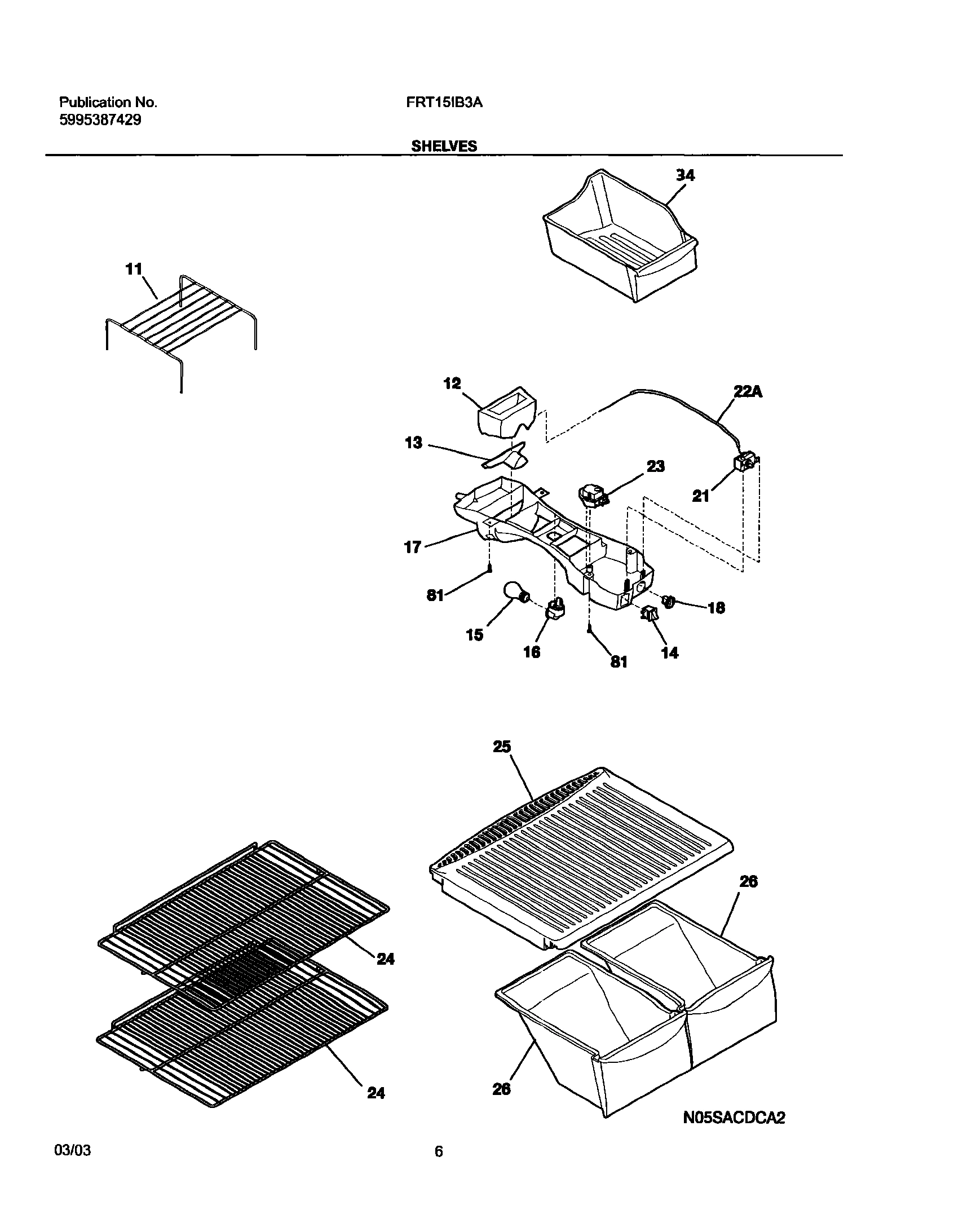 Publication No.
5995387429

FRT15IB3A

SHELVES

34

11

12

22A

13

23

21

17

81

18

15

16

81

14

25

26

24

24

26

N05SACDCA2

03/03

6