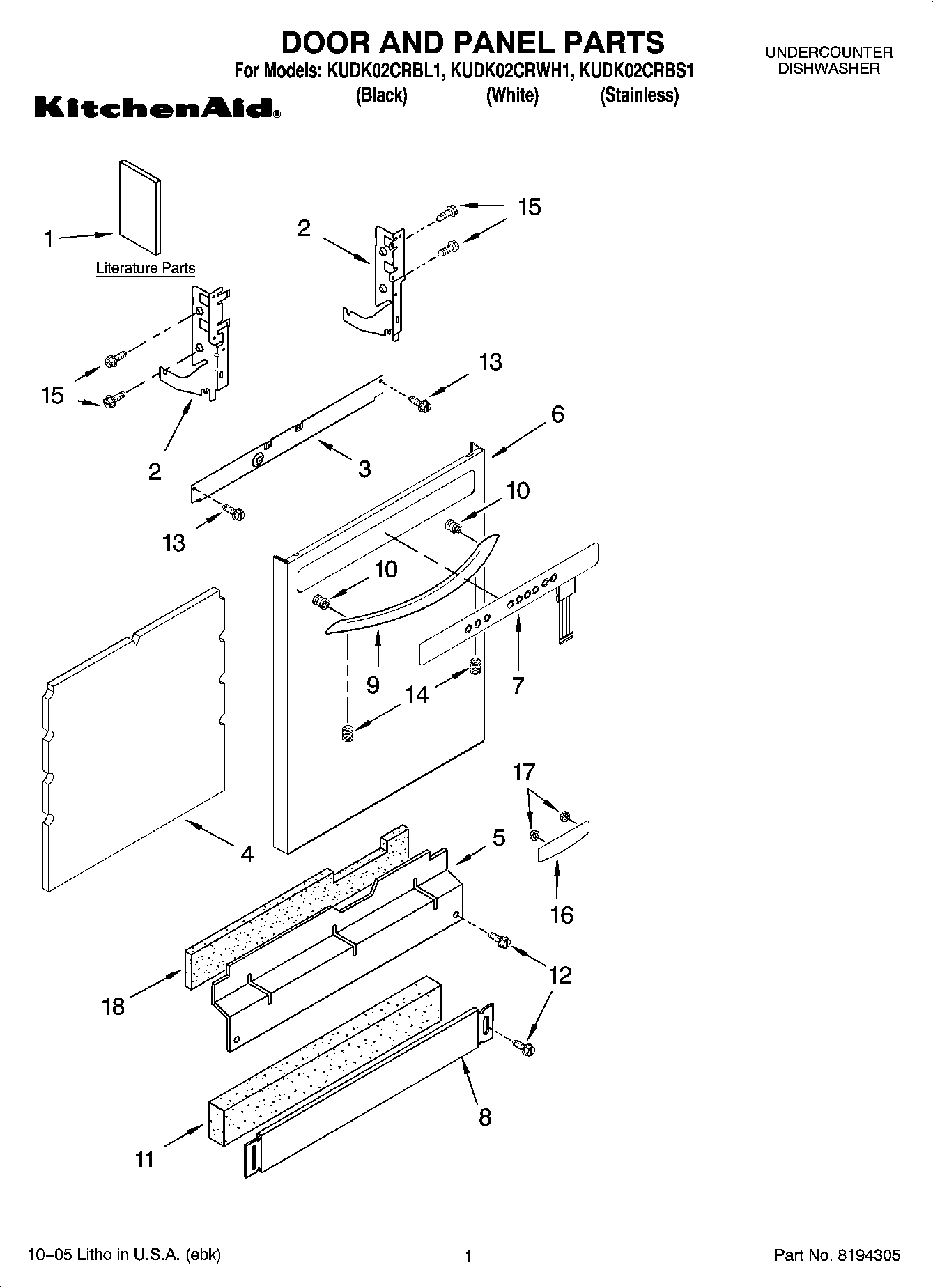 DOOR AND PANEL PARTS
For Models: KUDK02CRBL1, KUDK02CRWH1, KUDK02CRBS1
(Black) (White) (Stainless)

UNDERCOUNTER
DISHWASHER

KitchenAid®

1
Literature Parts
2
15
15
2
13
3
6
13
10
10
9
14
7
4
17
5
16
12
18
8
11

10–05 Litho in U.S.A. (ebk)

1

Part No. 8194305