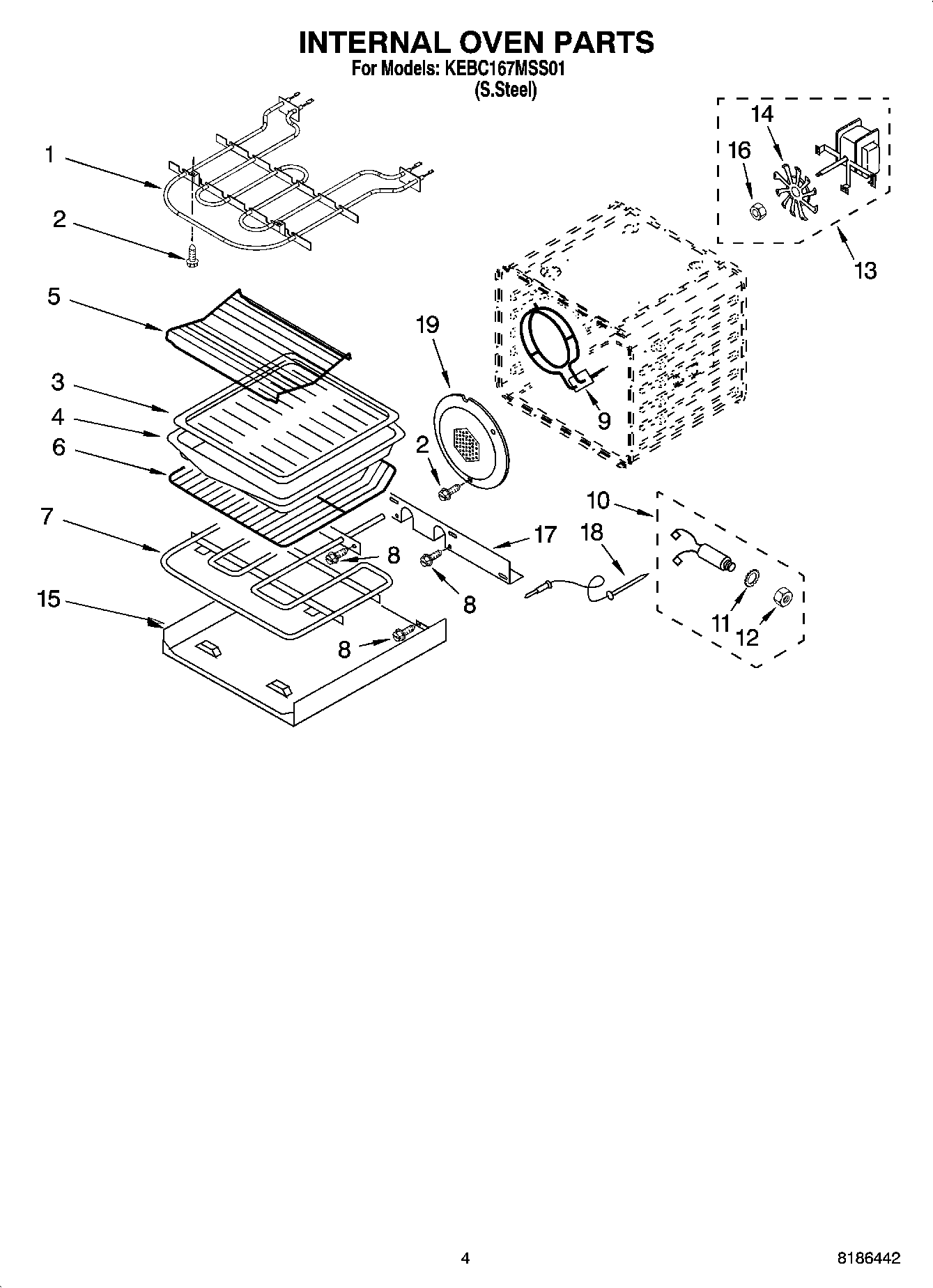 INTERNAL OVEN PARTS
For Models: KEBC167MSS01
(S.Steel)

1
2
5
3
4
6
7
15
19
2
8
8
8
17
18
10
11
12
9
14
16
13

4
8186442