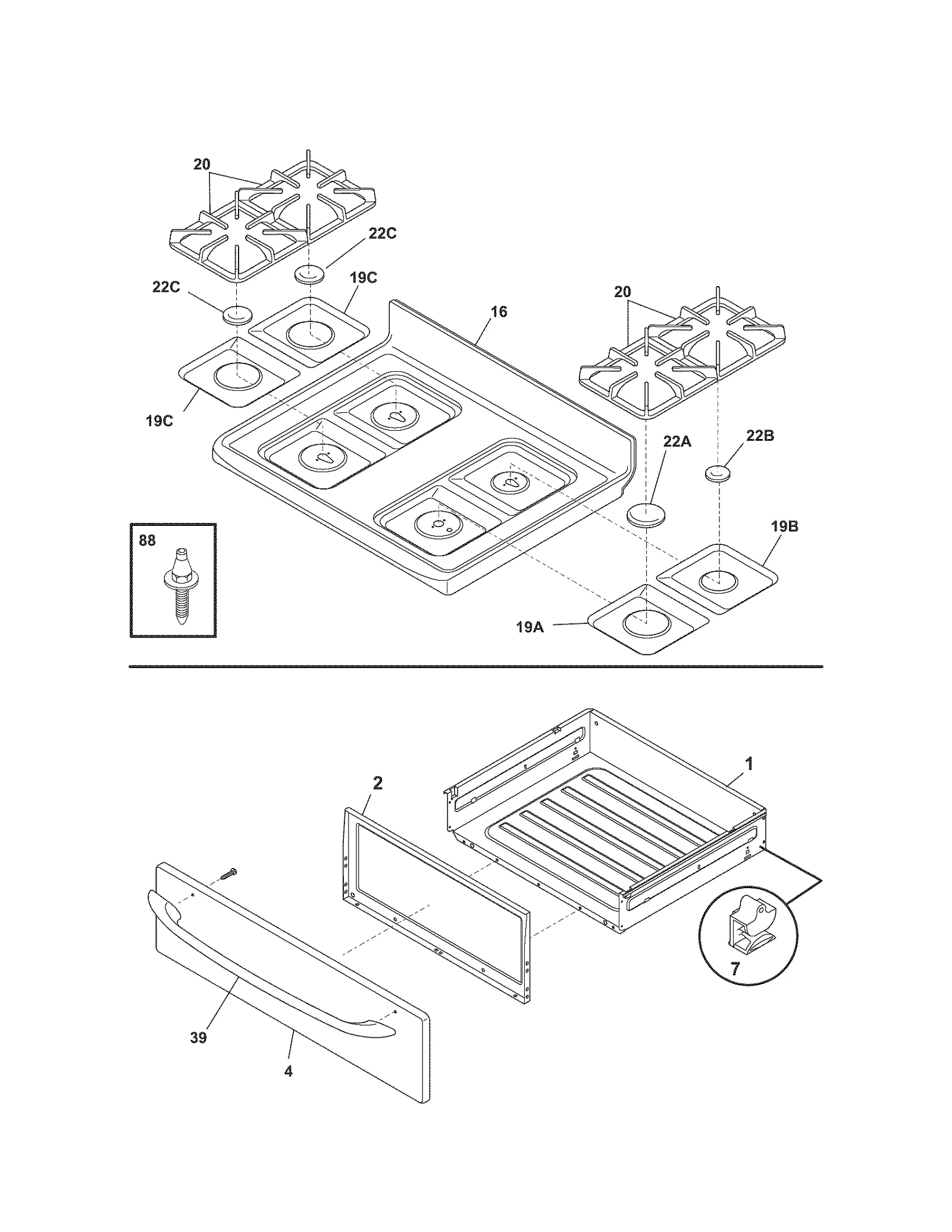 20
22C
22C
19C
16
20
19C
22A
22B
88
19B
19A

1
2
7
39
4