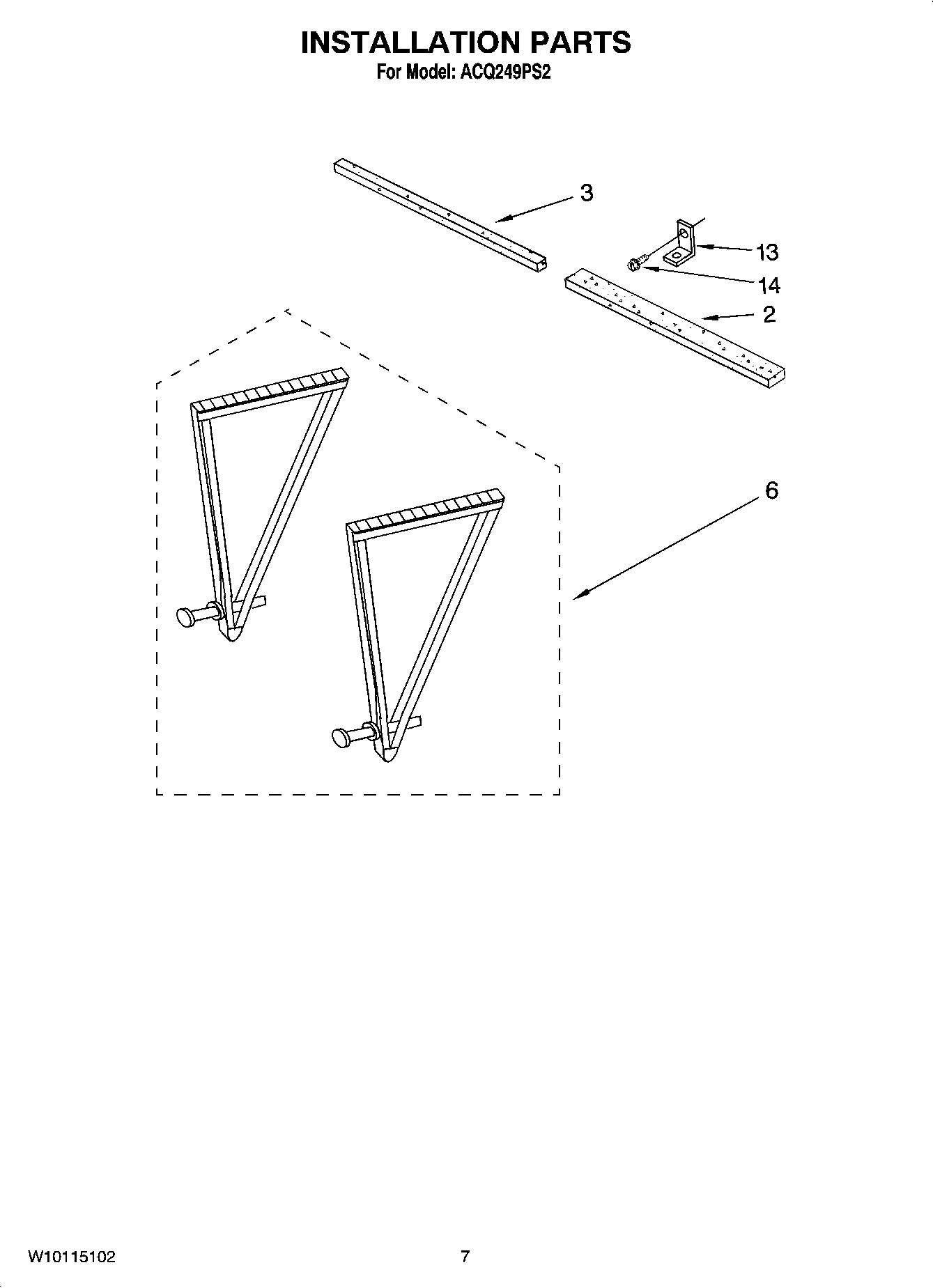 INSTALLATION PARTS
For Model: ACQ249PS2

3

13

14

2

6

W10115102

7