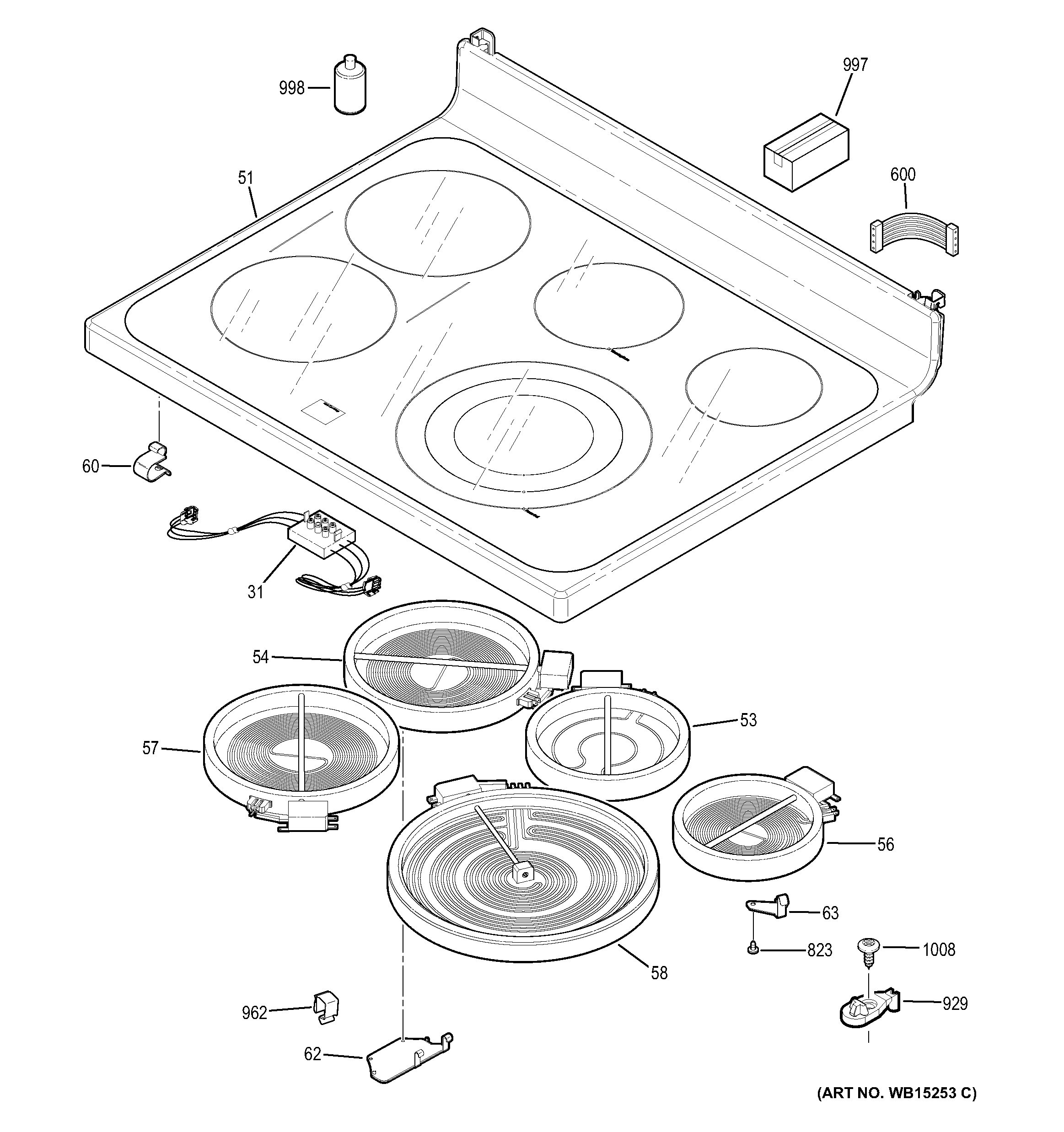 998
997
51
600
60
31
54
53
57
56
63
823
1008
58
962
929
62
(ART NO. WB15253 C)