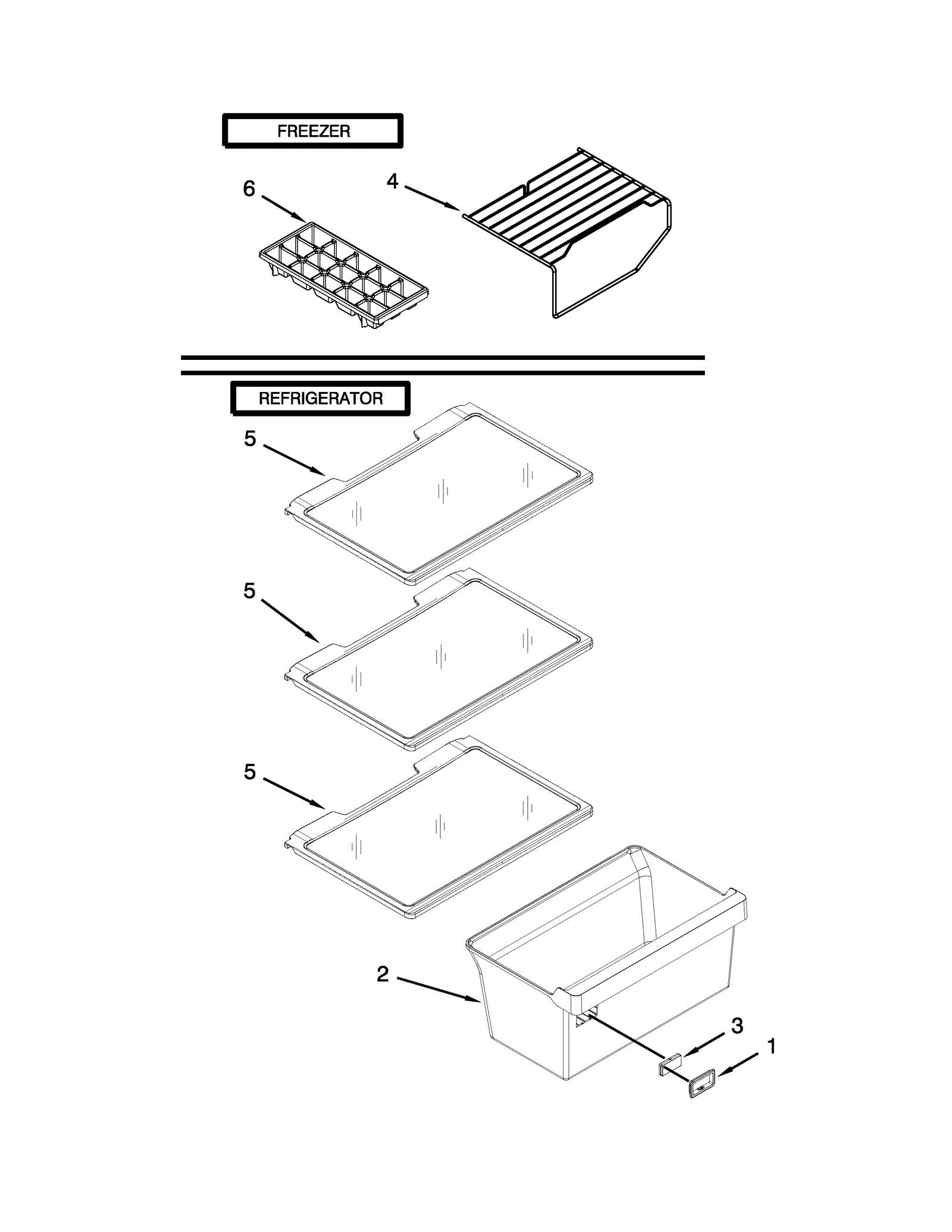 FREEZER

6

4

REFRIGERATOR

5

5

5

2

3

1