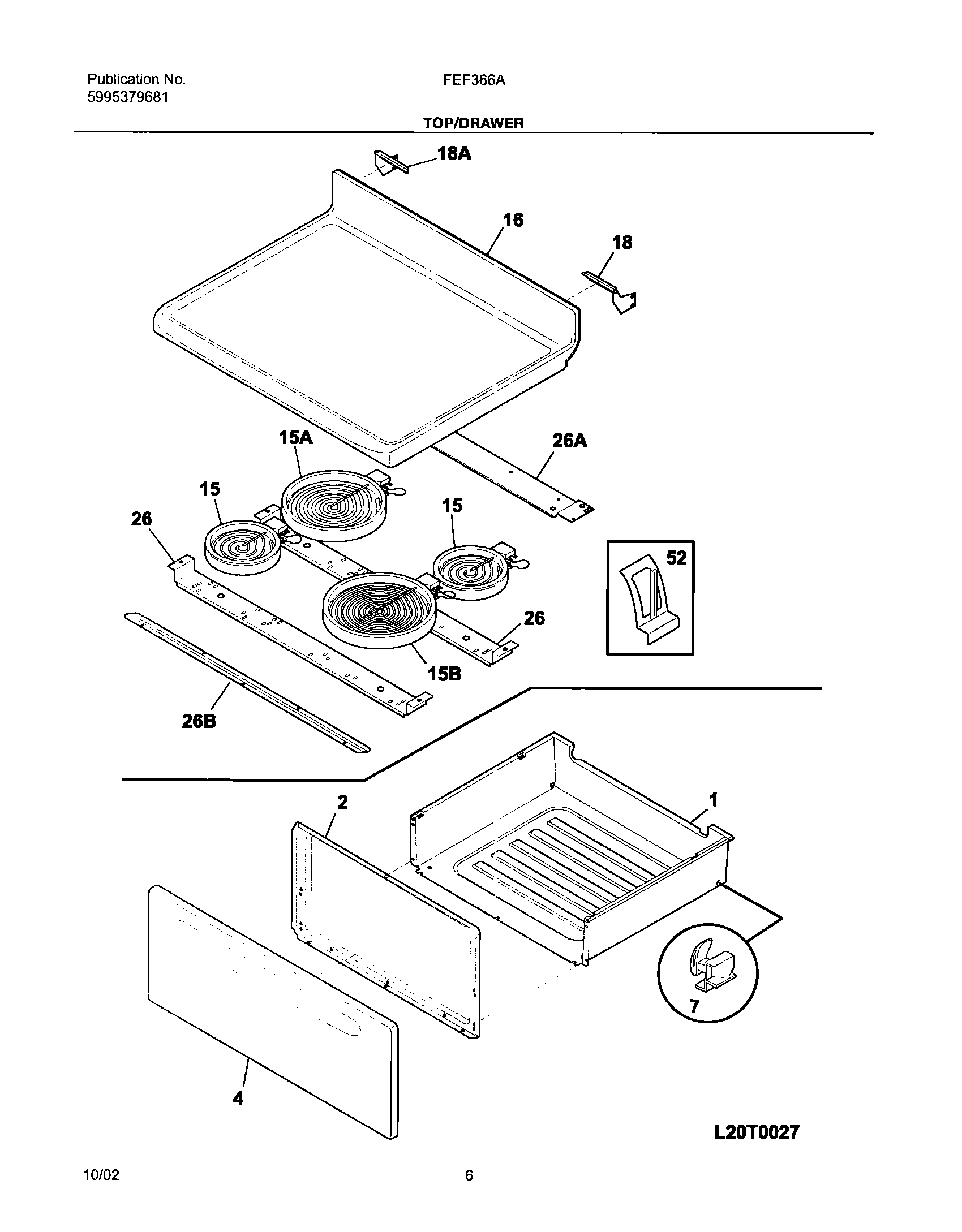 Publication No.
5995379681

FEF366A

TOP/DRAWER

18A
16
18
15A
26A
15
15
26
52
26
15B
26B
2
1
7
4

L20T0027

10/02

6