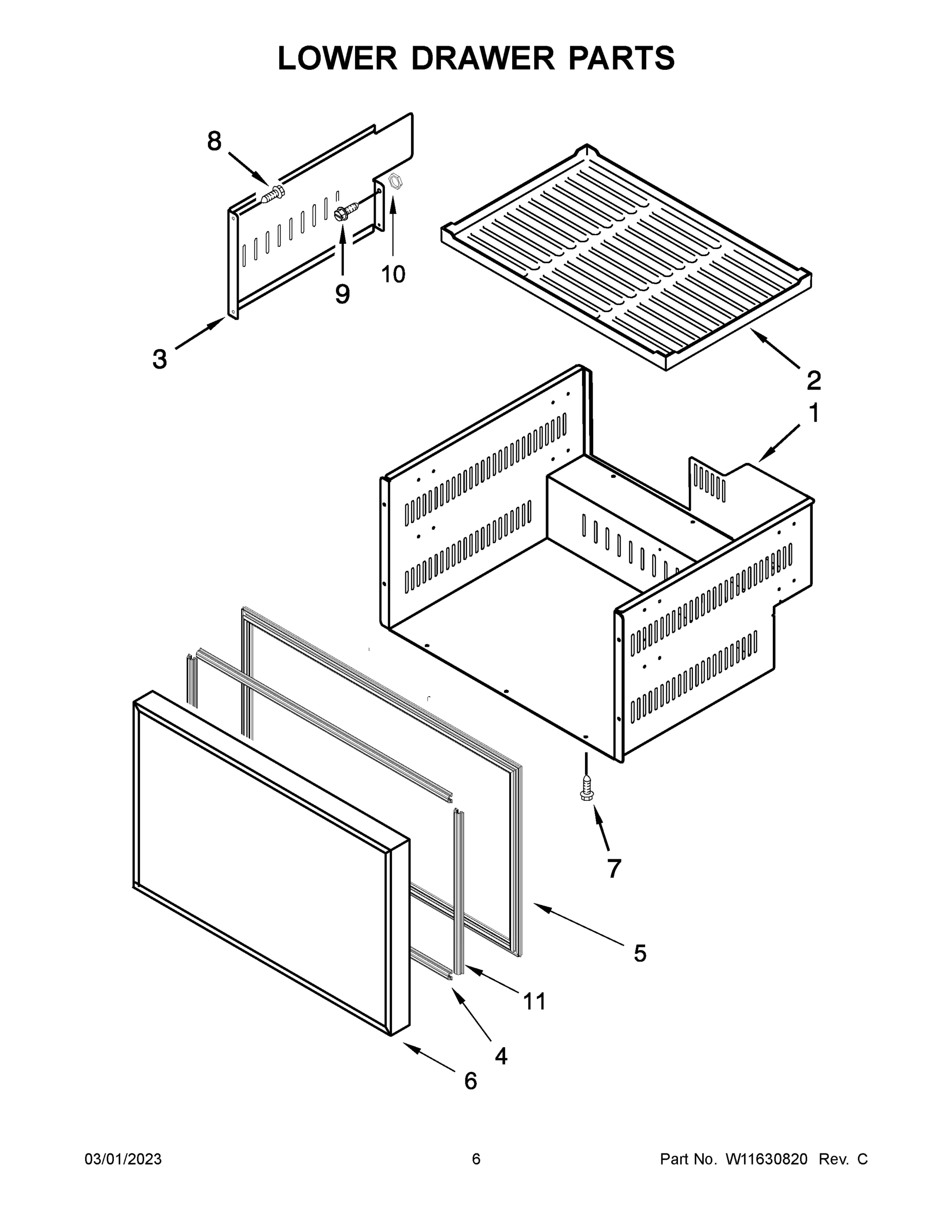 LOWER DRAWER PARTS

8

9

10

3

2

1

7

5

11

4

6

03/01/2023

6

Part No. W11630820 Rev. C