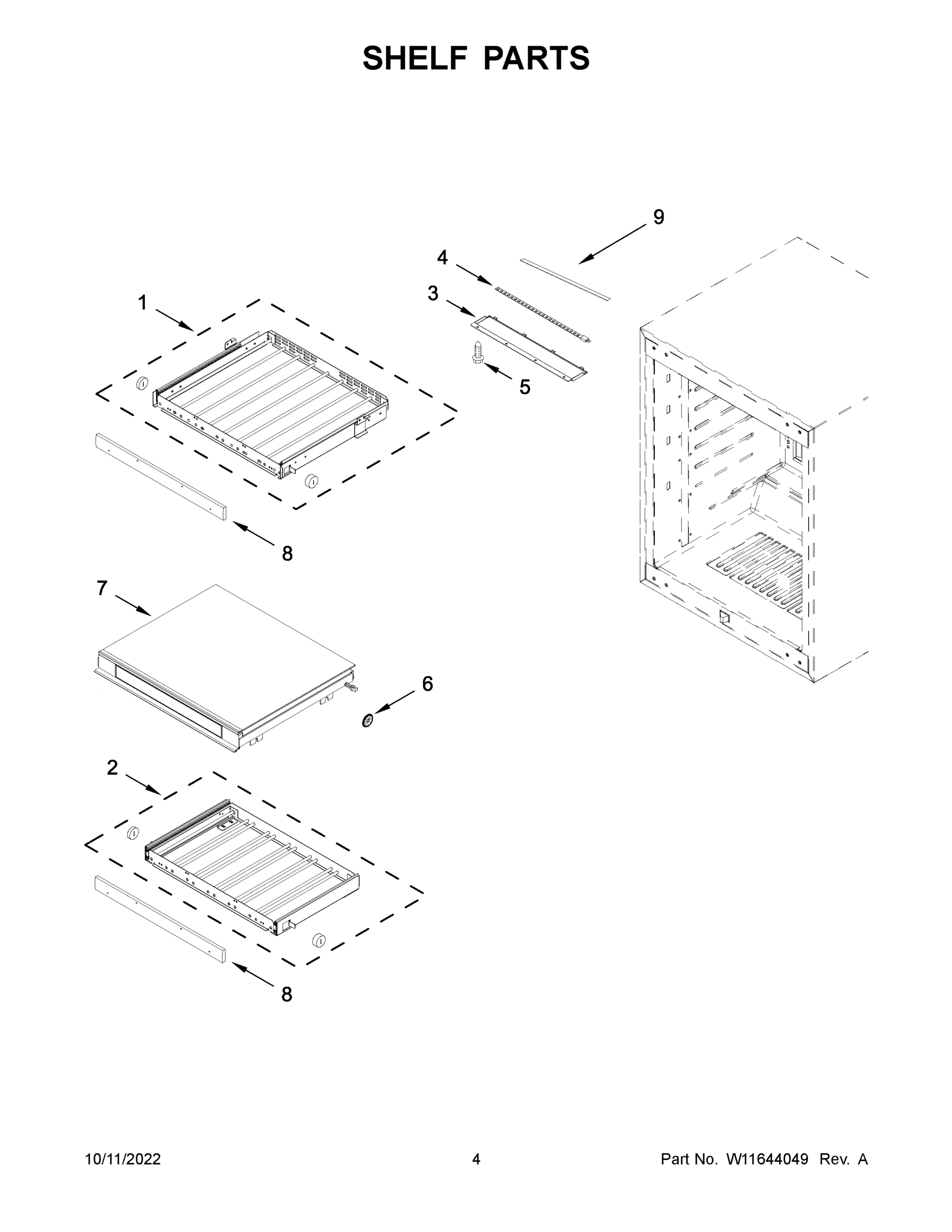 SHELF PARTS

9

4

3

1

5

8

7

6

2

8

10/11/2022 4 Part No. W11644049 Rev. A