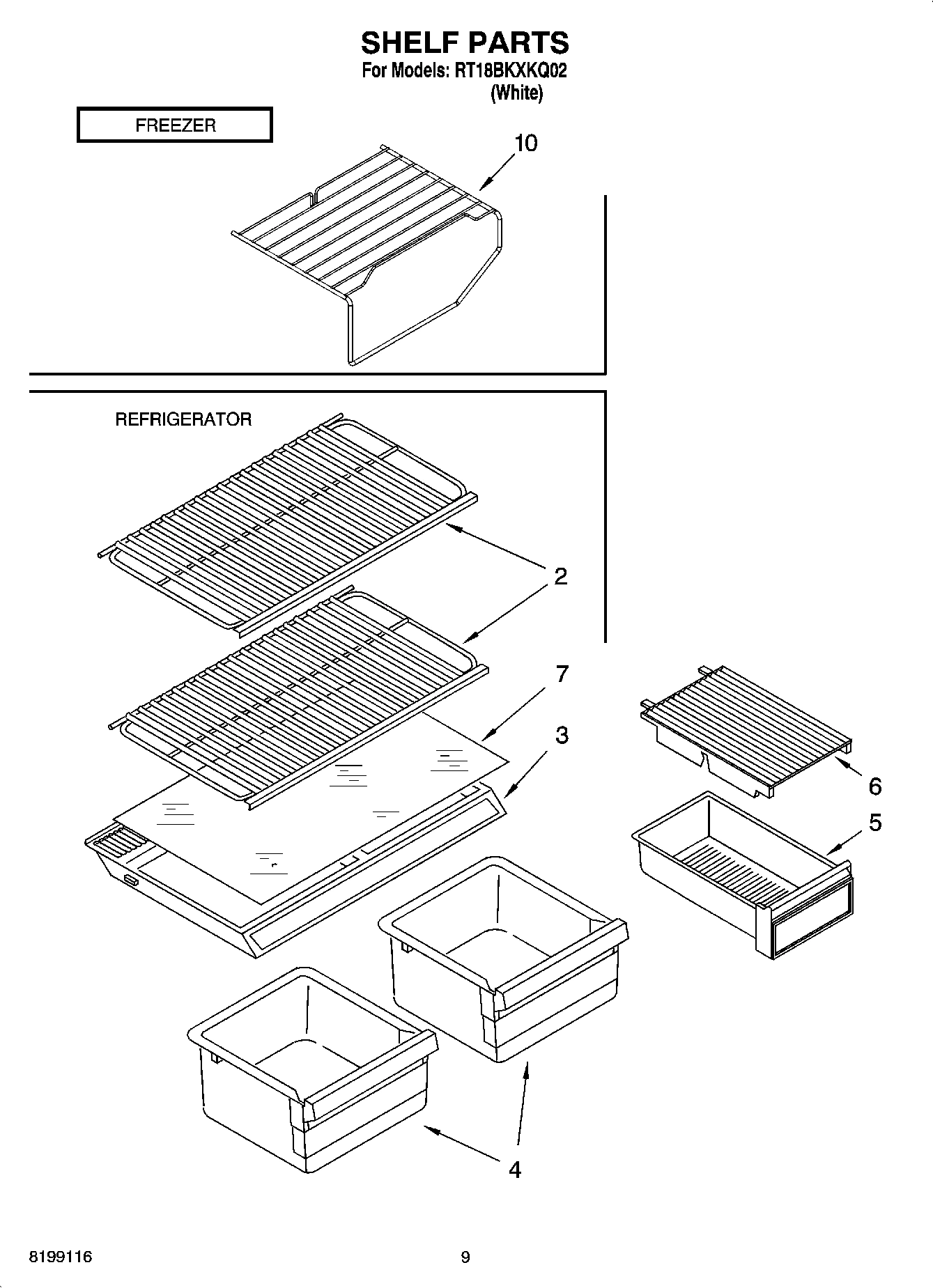 SHELF PARTS

For Models: RT18BKXKQ02
(White)

FREEZER

10

REFRIGERATOR

2

7

3

6

5

4

8199116

9