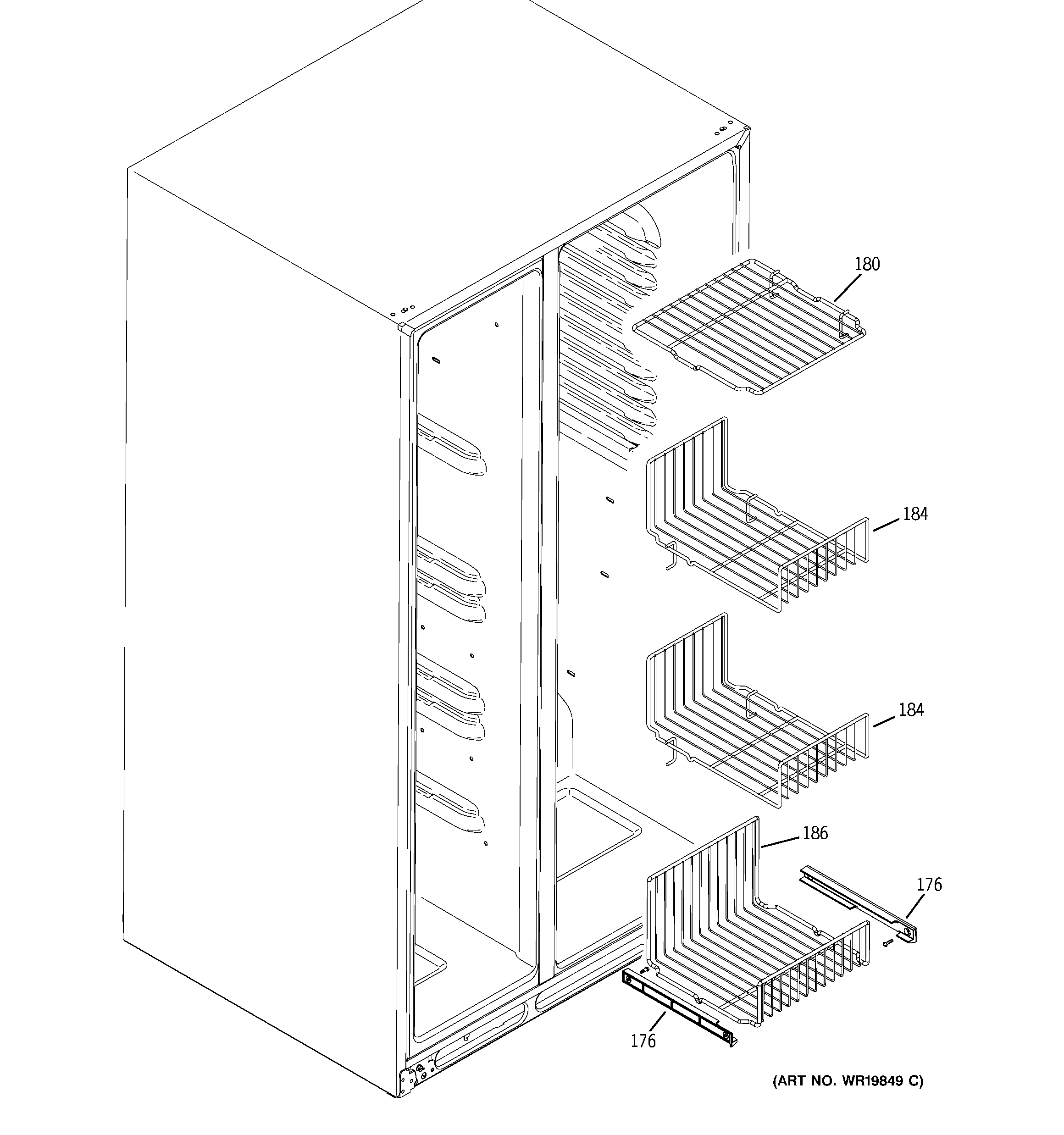 180

184

184

186

176

176

(ART NO. WR19849 C)